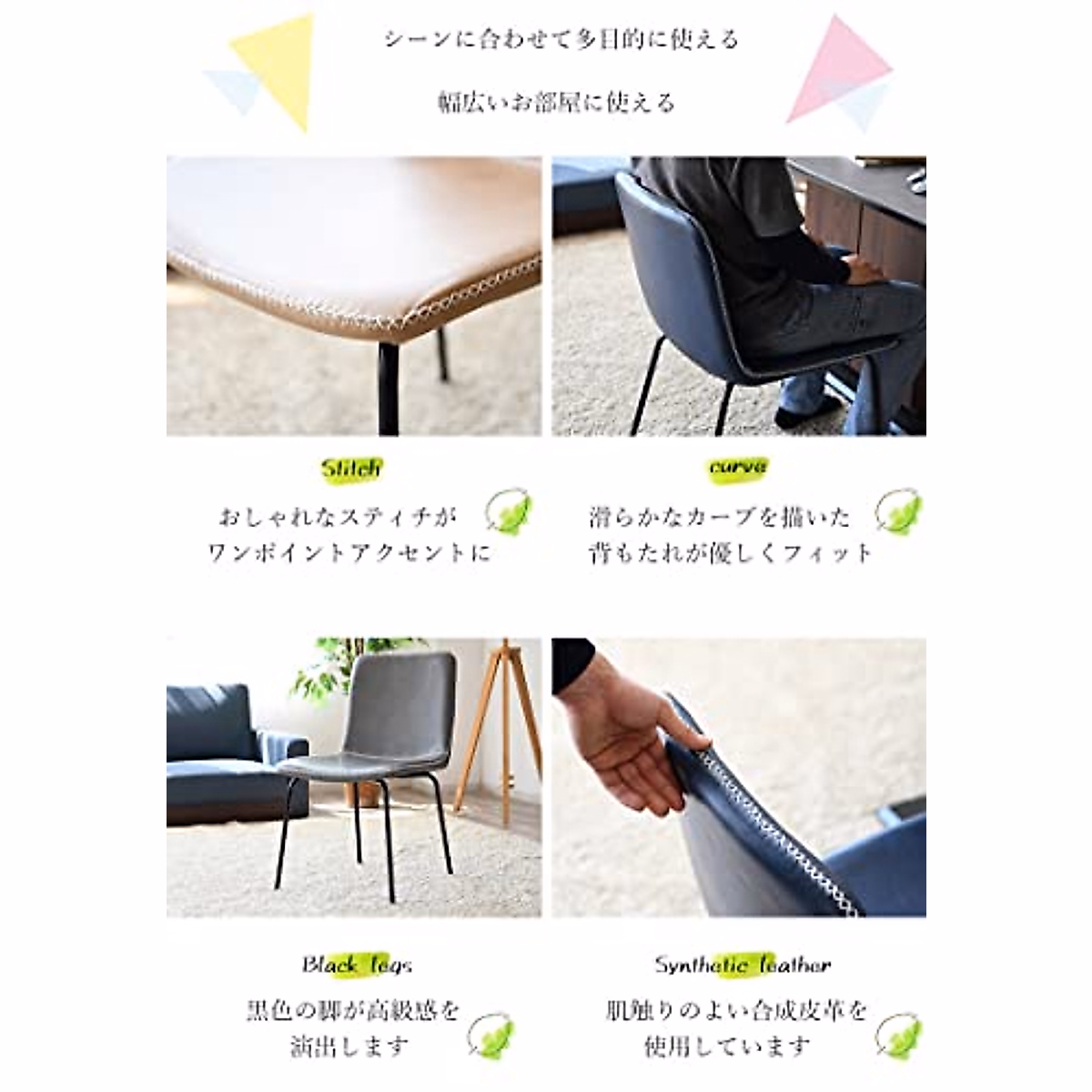 シーンに合わせて多目的に使える

幅広いお部屋に使える

Stitch

おしゃれなスティチが
ワンポイントアクセントに

curve

滑らかなカーブを描いた
背もたれが優しくフィット

Black legs

黒色の脚が高級感を
演出します

Synthetic leather

肌触りのよい合成皮革を
使用しています