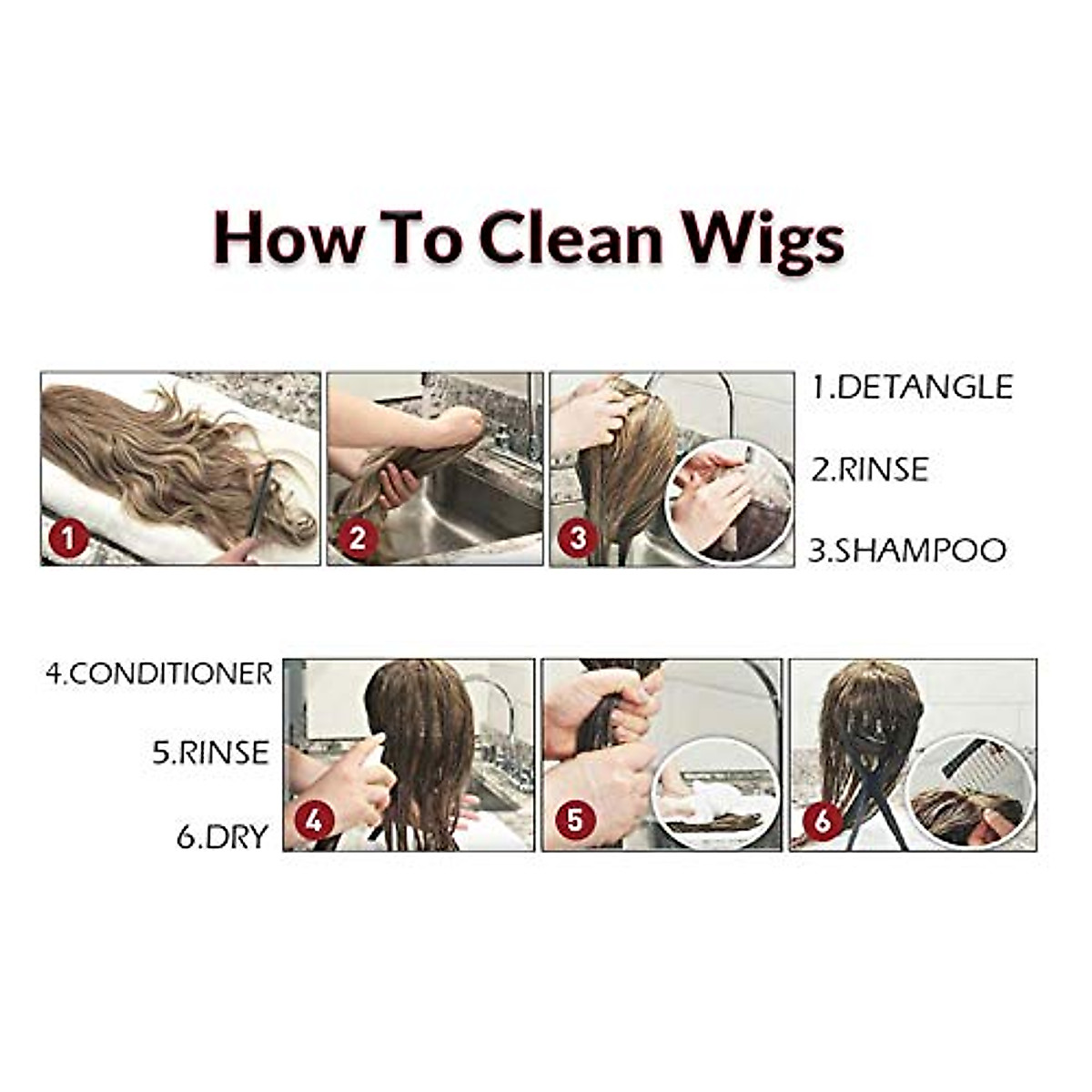 How To Clean Wigs

1

2

3

1.DETANGLE

2.RINSE

3.SHAMPOO

4.CONDITIONER

5.RINSE

6.DRY

4

5

6