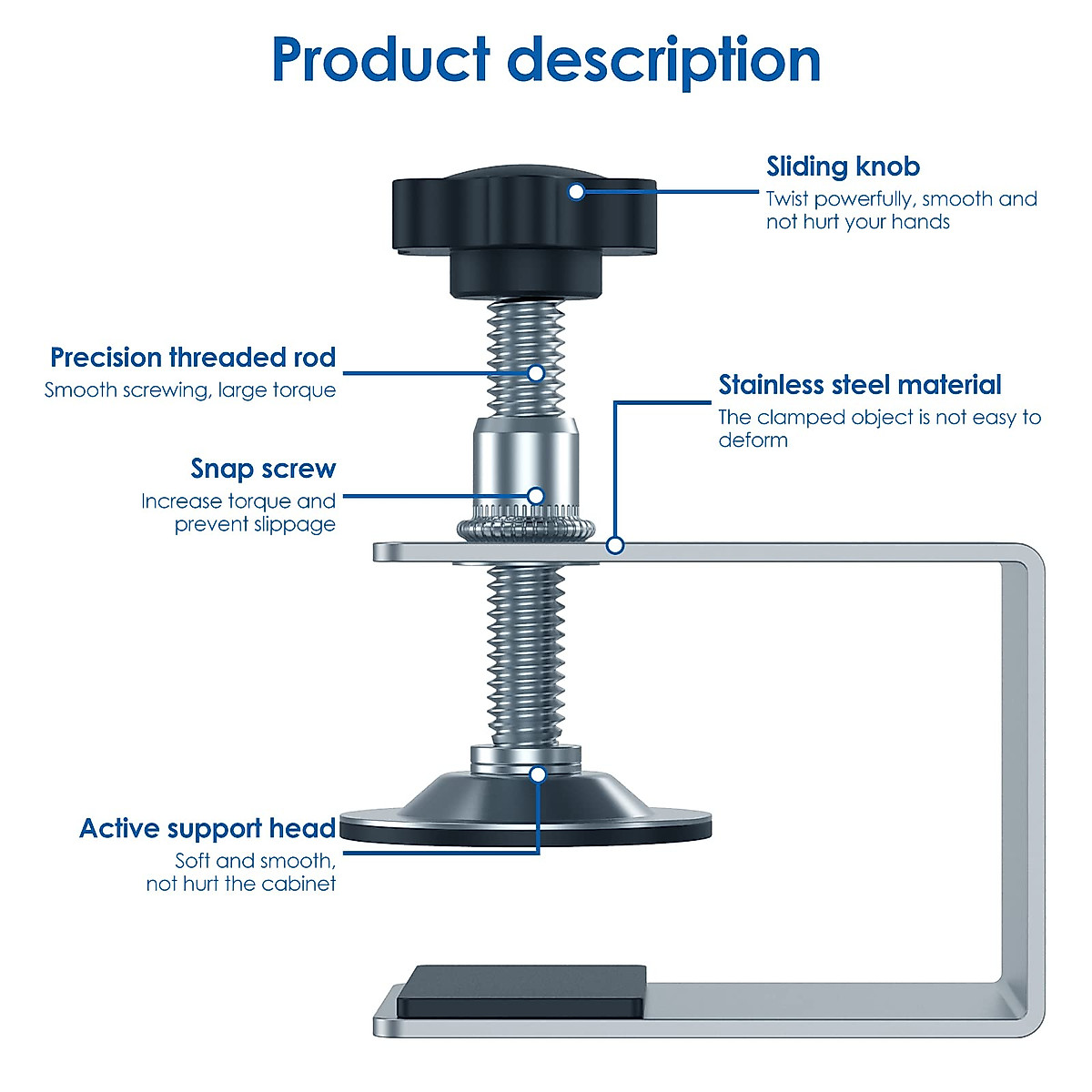 Product description

Sliding knob
Twist powerfully, smooth and not hurt your hands

Precision threaded rod
Smooth screwing, large torque

Stainless steel material
The clamped object is not easy to deform

Snap screw
Increase torque and prevent slippage

Active support head
Soft and smooth, not hurt the cabinet