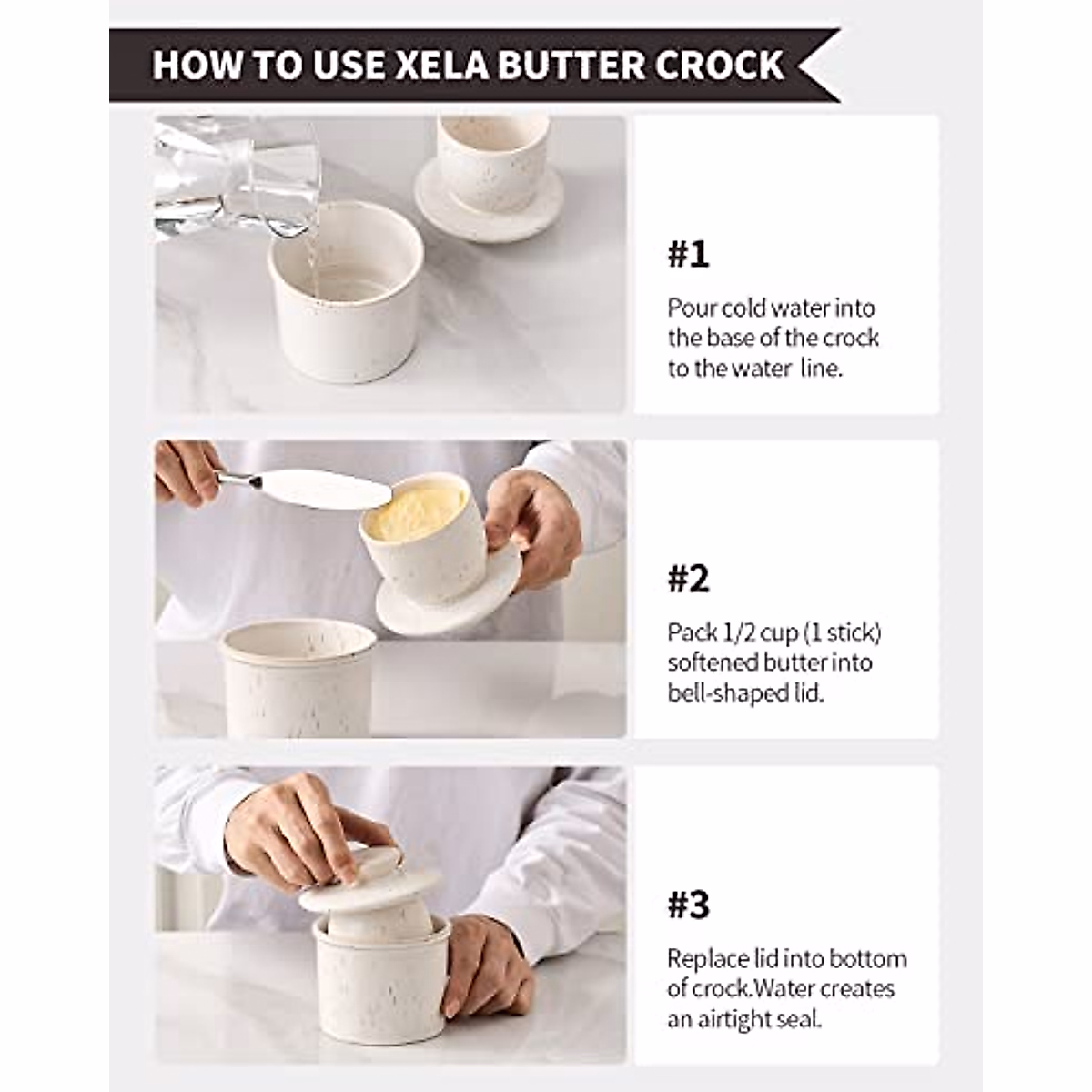 HOW TO USE XELA BUTTER CROCK

#1

Pour cold water into the base of the crock to the water line.

#2

Pack 1/2 cup (1 stick) softened butter into bell-shaped lid.

#3

Replace lid into bottom of crock.Water creates an airtight seal.