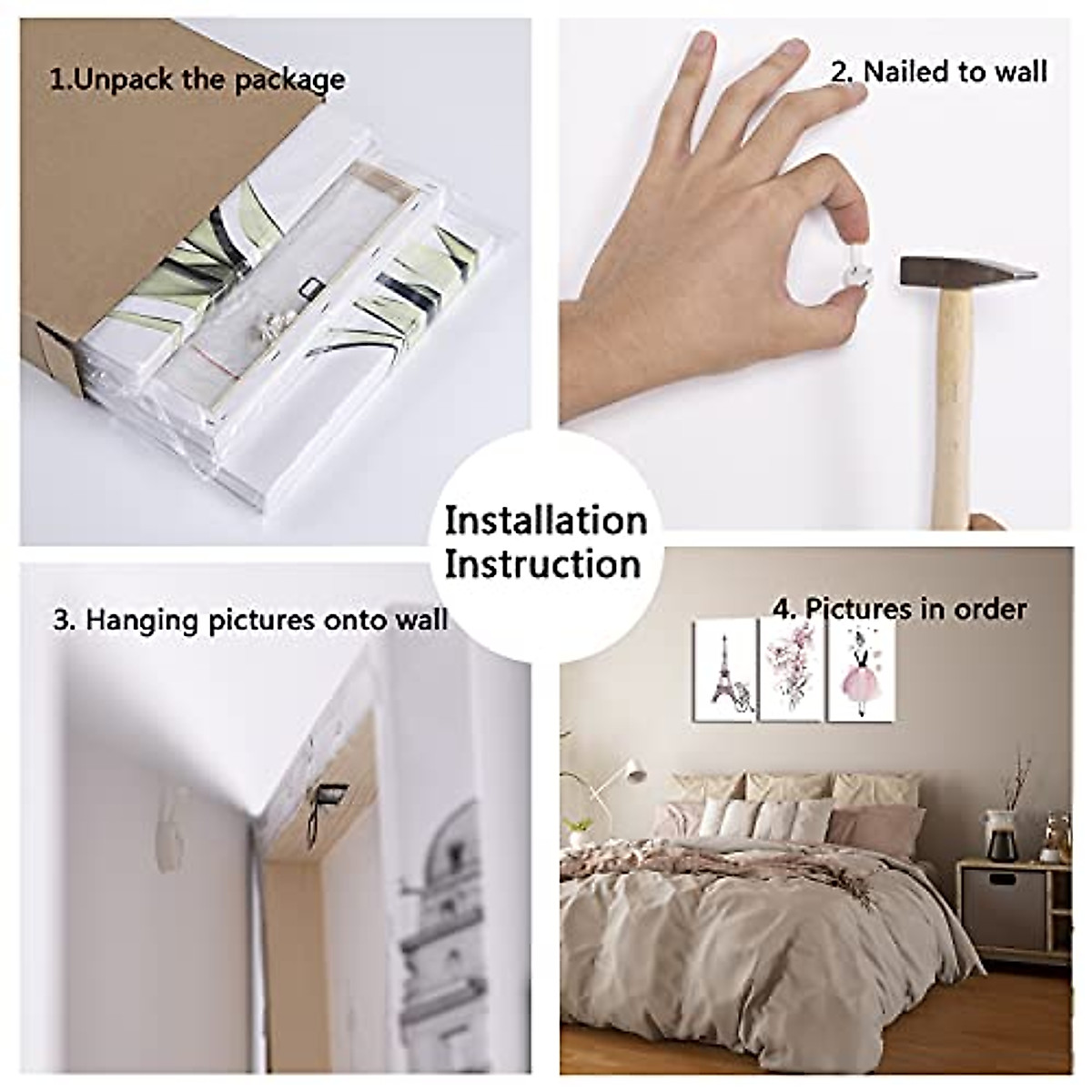 1.Unpack the package

2. Nailed to wall

Installation Instruction

3. Hanging pictures onto wall

4. Pictures in order