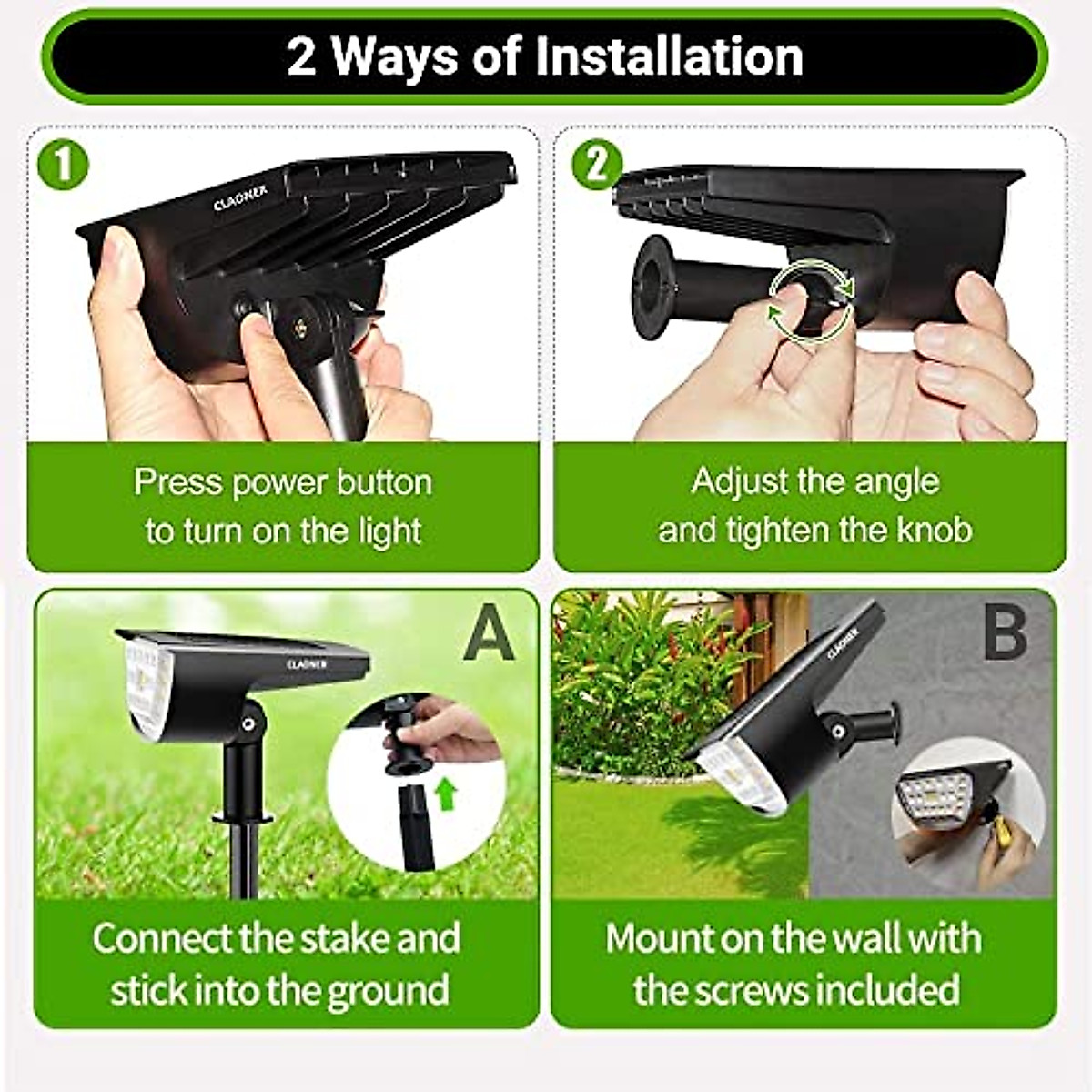 2 Ways of Installation

1

CLAONER

Press power button to turn on the light

2

Adjust the angle and tighten the knob

A

CLAONER

Connect the stake and stick into the ground

B

CLAONER

Mount on the wall with the screws included