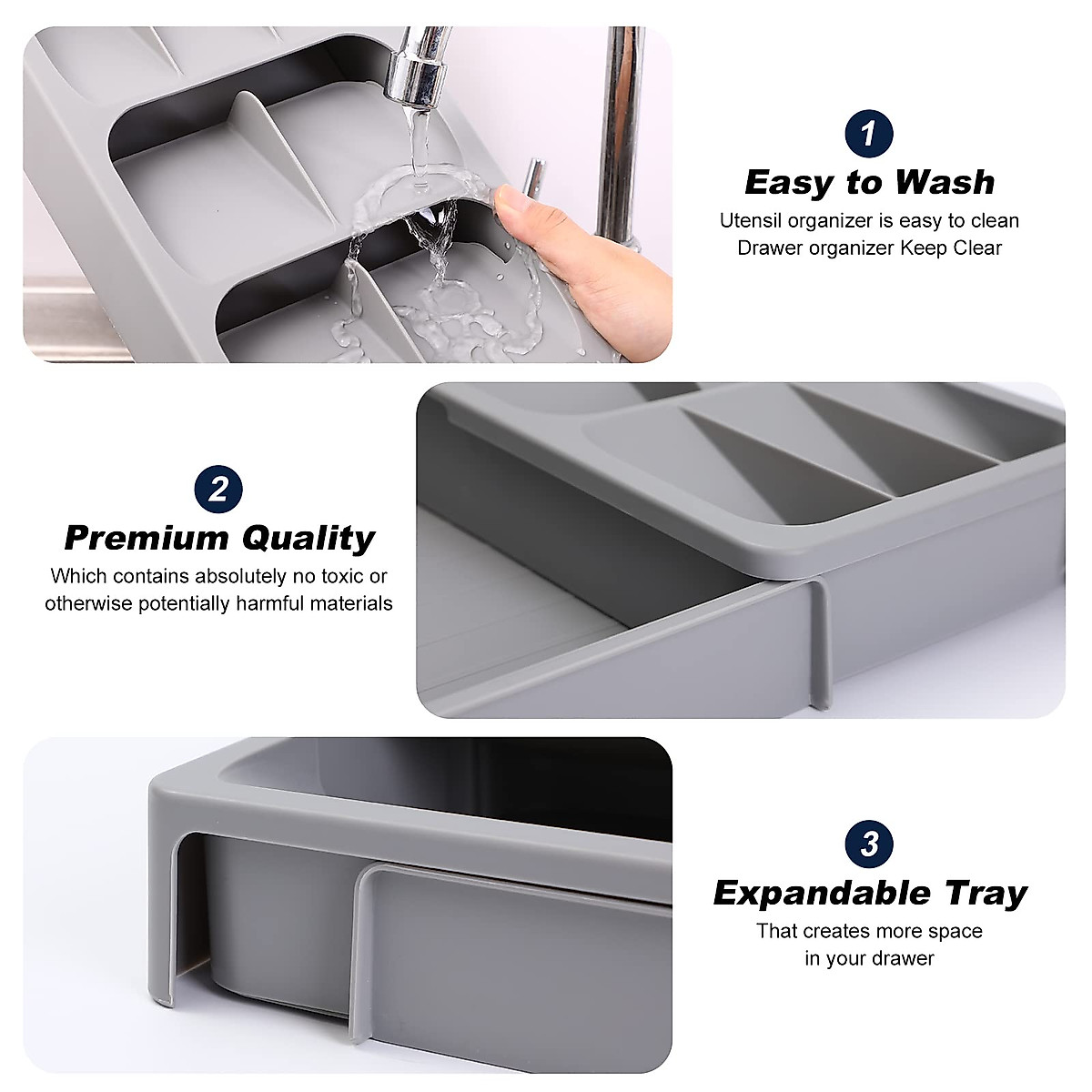 1
Easy to Wash
Utensil organizer is easy to clean
Drawer organizer Keep Clear

2
Premium Quality
Which contains absolutely no toxic or otherwise potentially harmful materials

3
Expandable Tray
That creates more space in your drawer