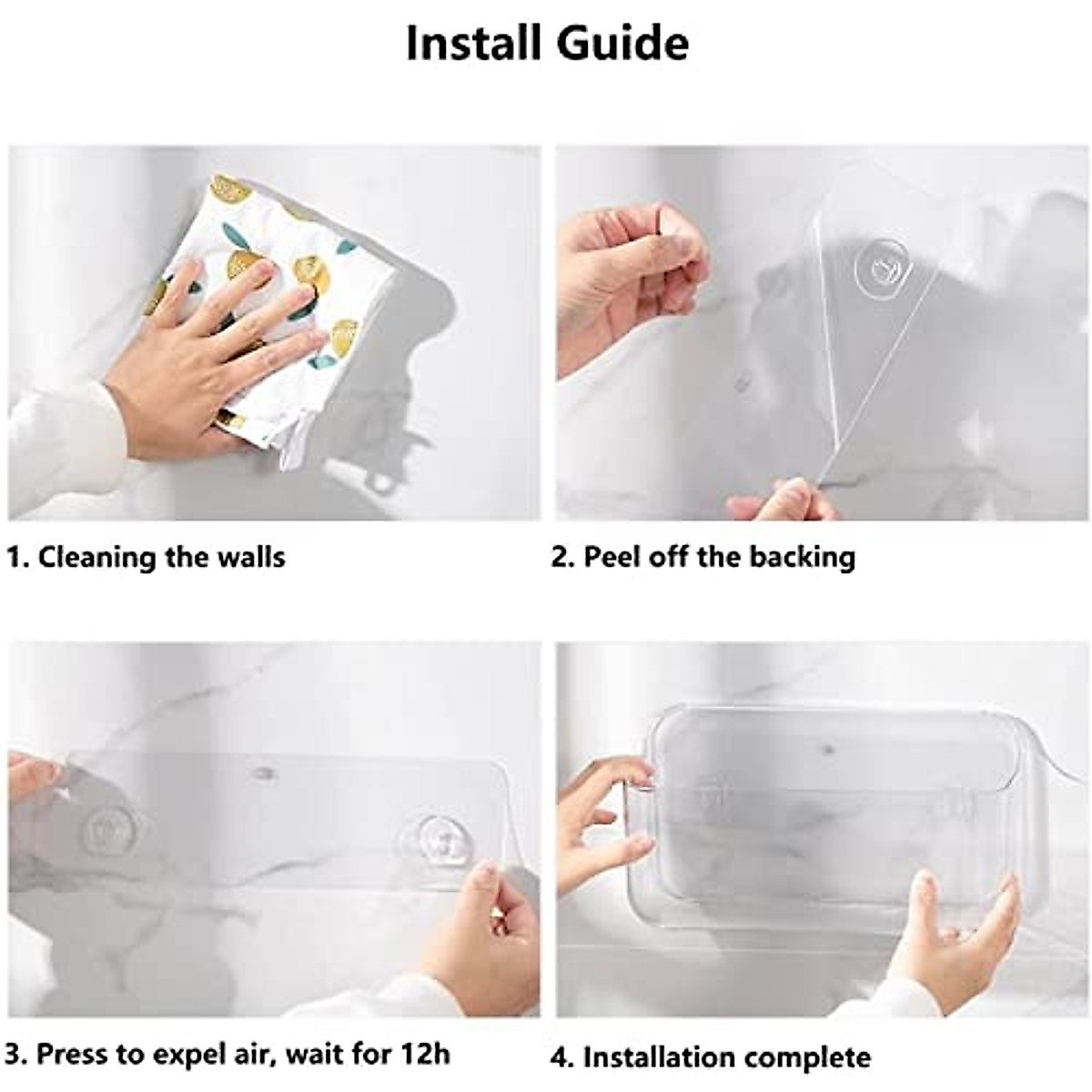 Install Guide

1. Cleaning the walls

2. Peel off the backing

3. Press to expel air, wait for 12h

4. Installation complete