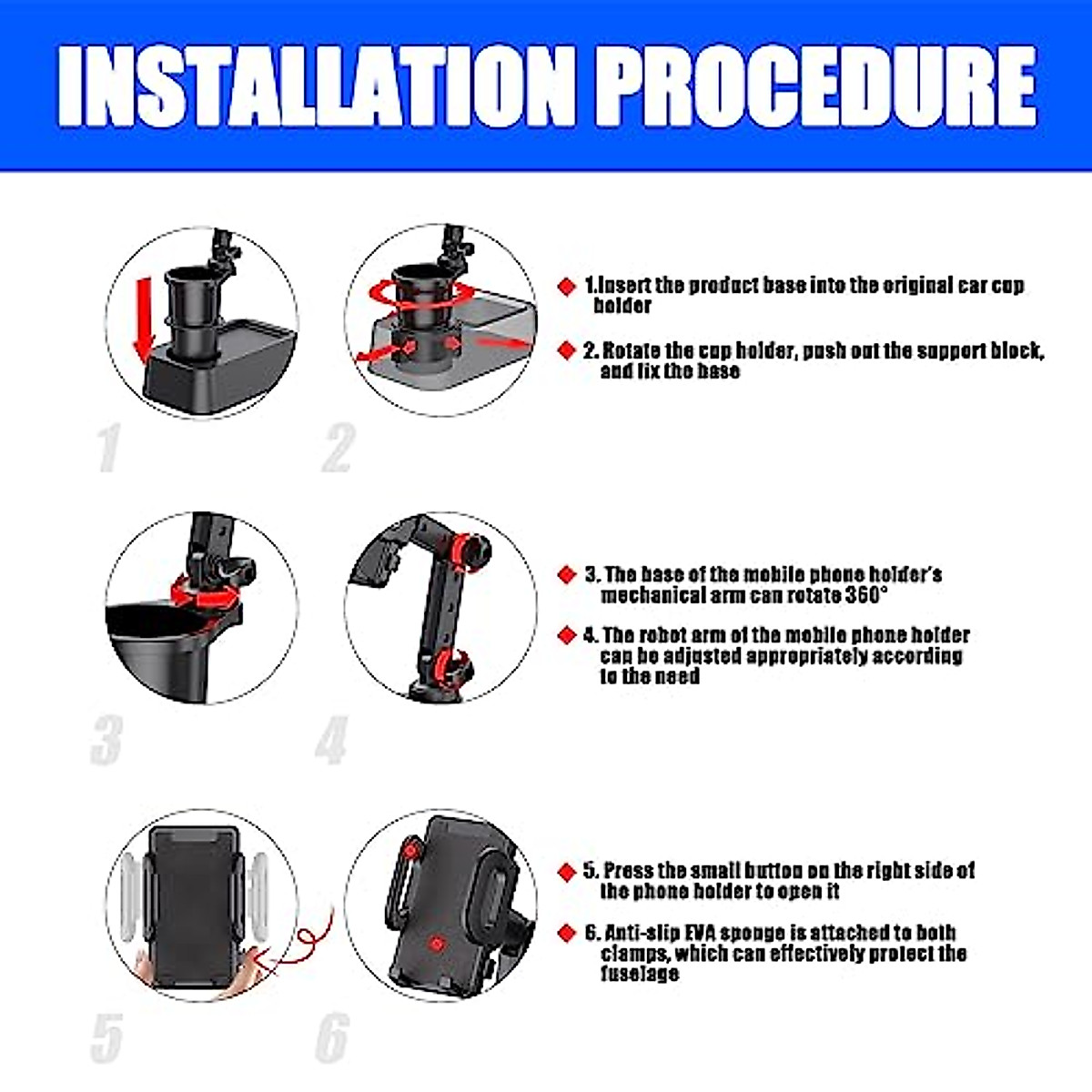 INSTALLATION PROCEDURE

1

2

1.Insert the product base into the original car cup holder

2. Rotate the cup holder, push out the support block, and fix the base

3

4

3. The base of the mobile phone holder's mechanical arm can rotate 360°

4. The robot arm of the mobile phone holder can be adjusted appropriately according to the need

5

6

5. Press the small button on the right side of the phone holder to open it

6. Anti-slip EVA sponge is attached to both clamps, which can effectively protect the fuselage