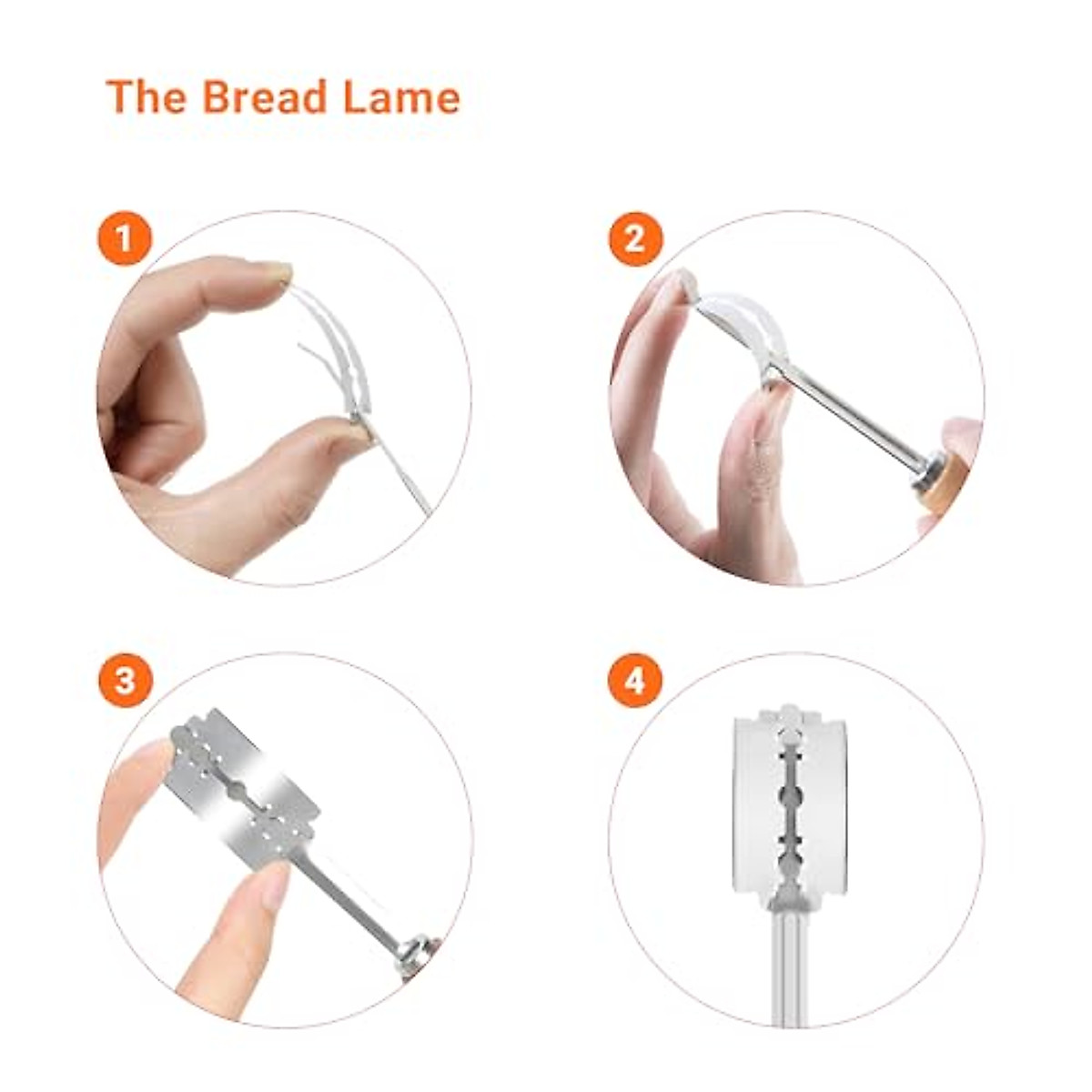 The Bread Lame

1

2

3

4