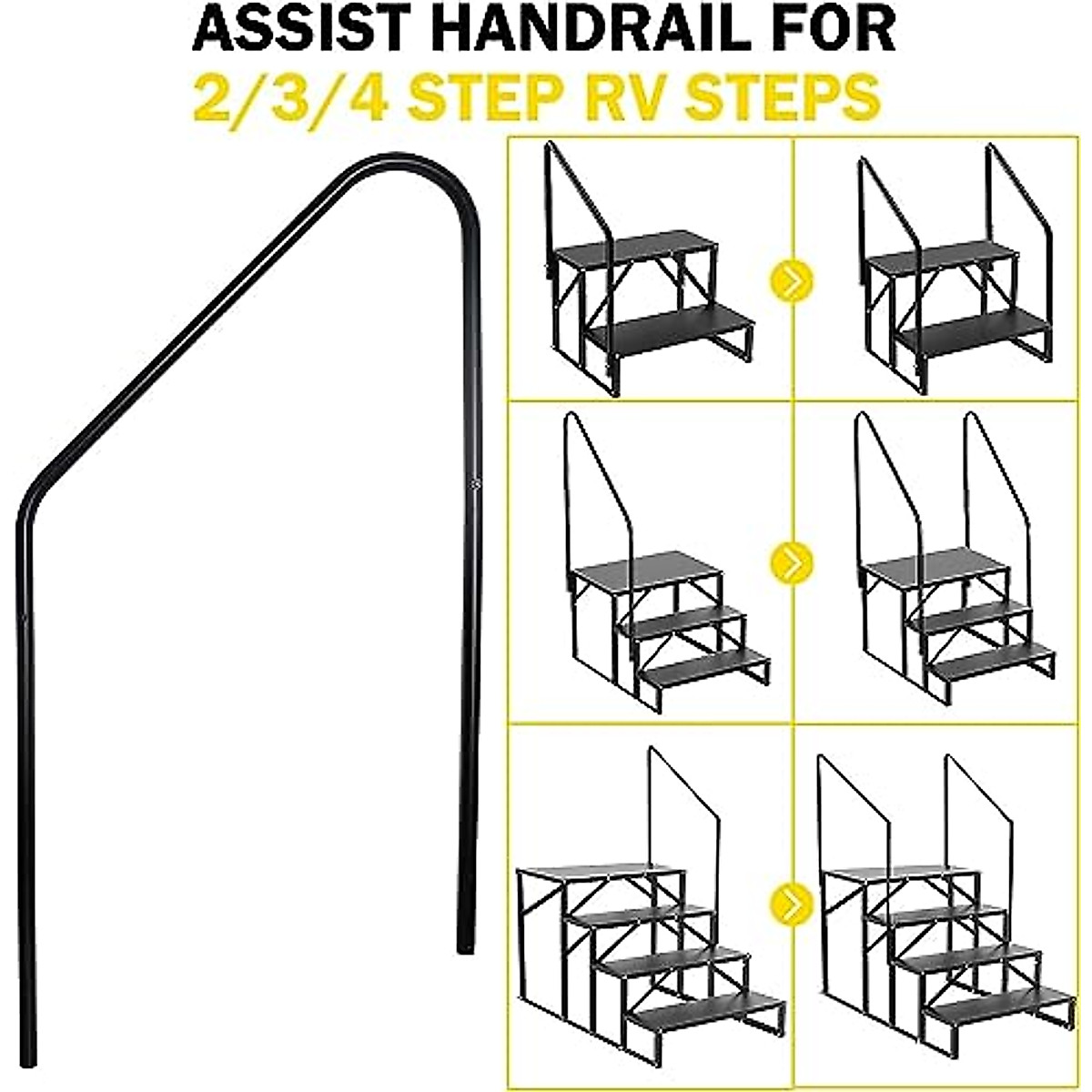 ASSIST HANDRAIL FOR
2/3/4 STEP RV STEPS