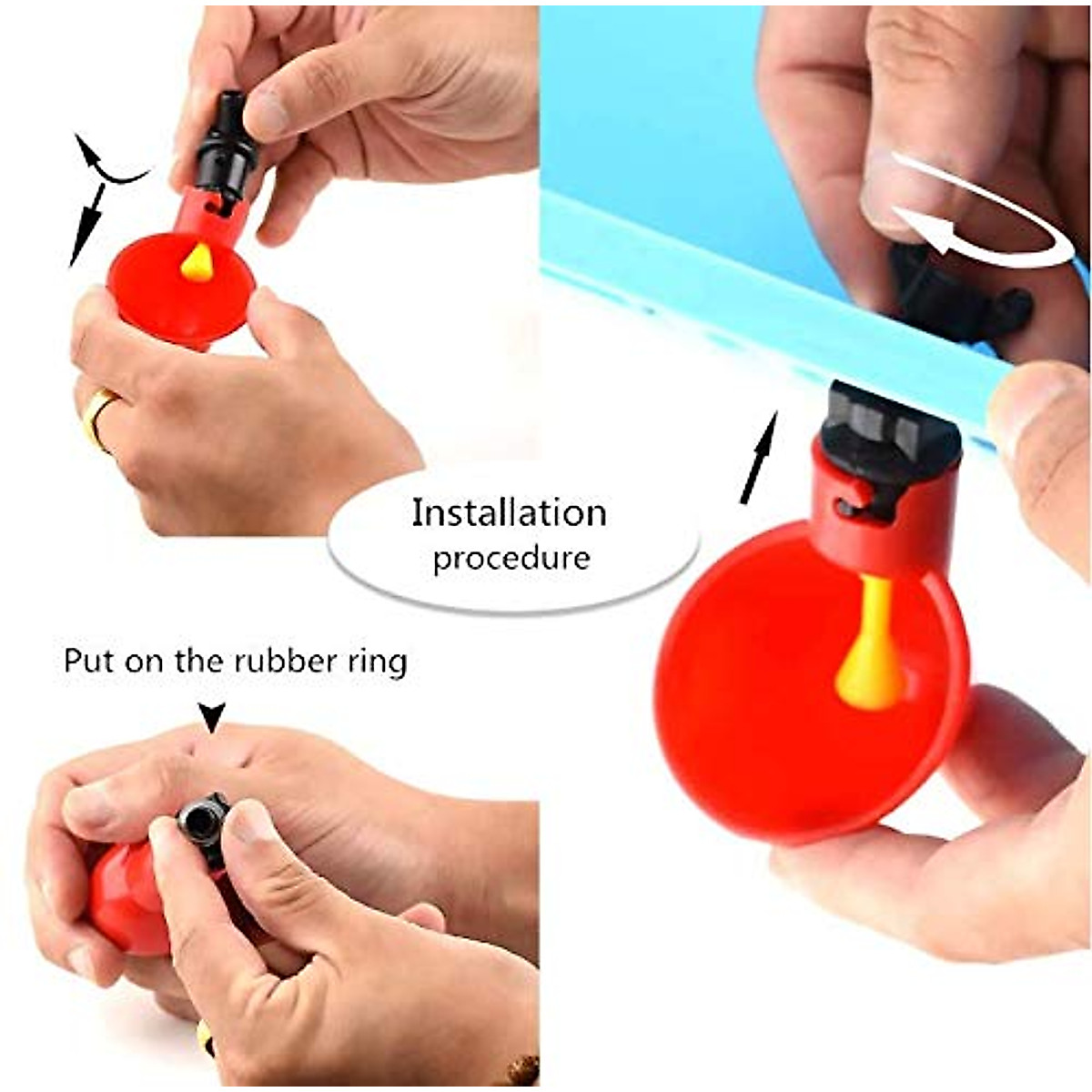 Installation procedure

Put on the rubber ring