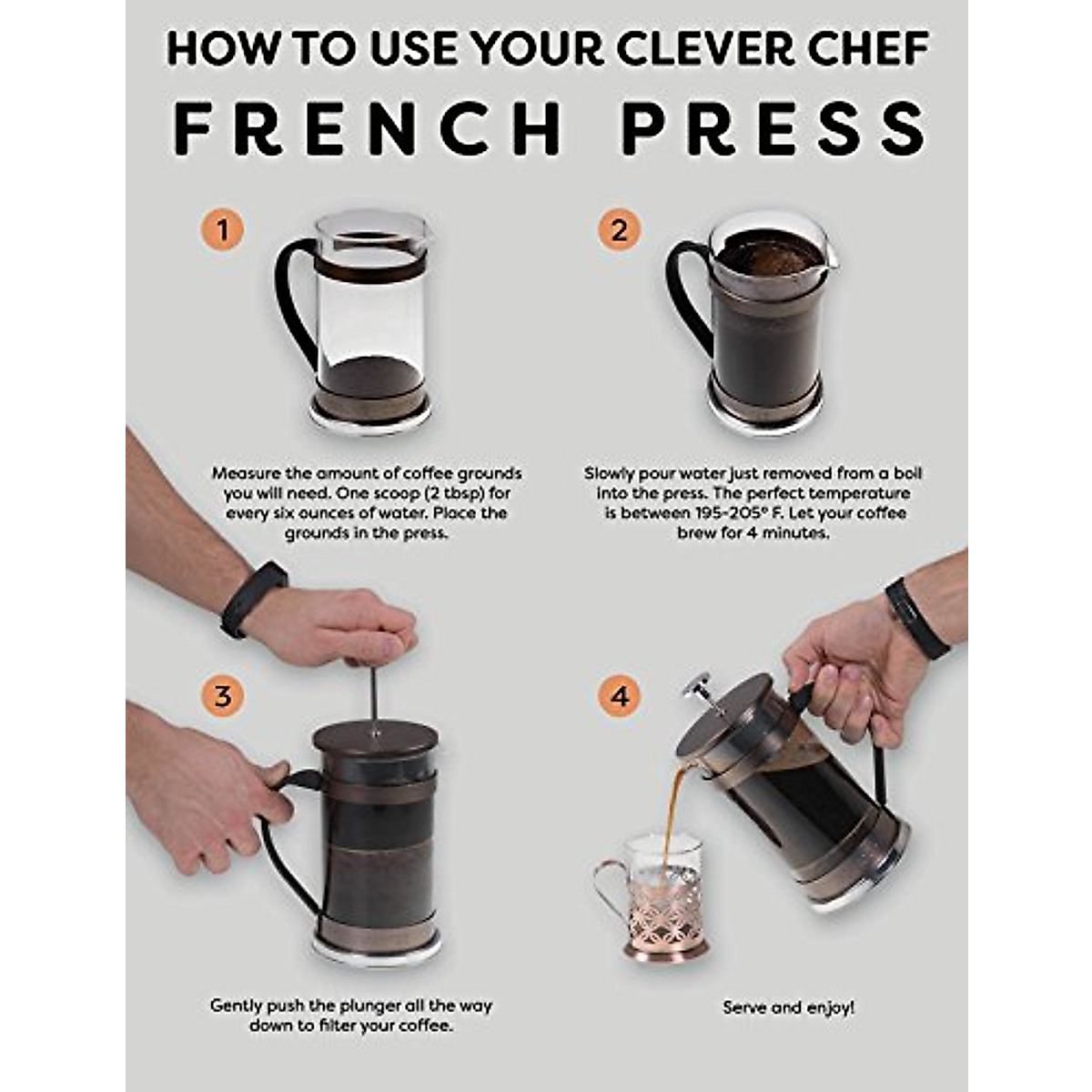 HOW TO USE YOUR CLEVER CHEF
FRENCH PRESS

1

Measure the amount of coffee grounds you will need. One scoop (2 tbsp) for every six ounces of water. Place the grounds in the press.

2

Slowly pour water just removed from a boil into the press. The perfect temperature is between 195-205° F. Let your coffee brew for 4 minutes.

3

Gently push the plunger all the way down to filter your coffee.

4

Serve and enjoy!