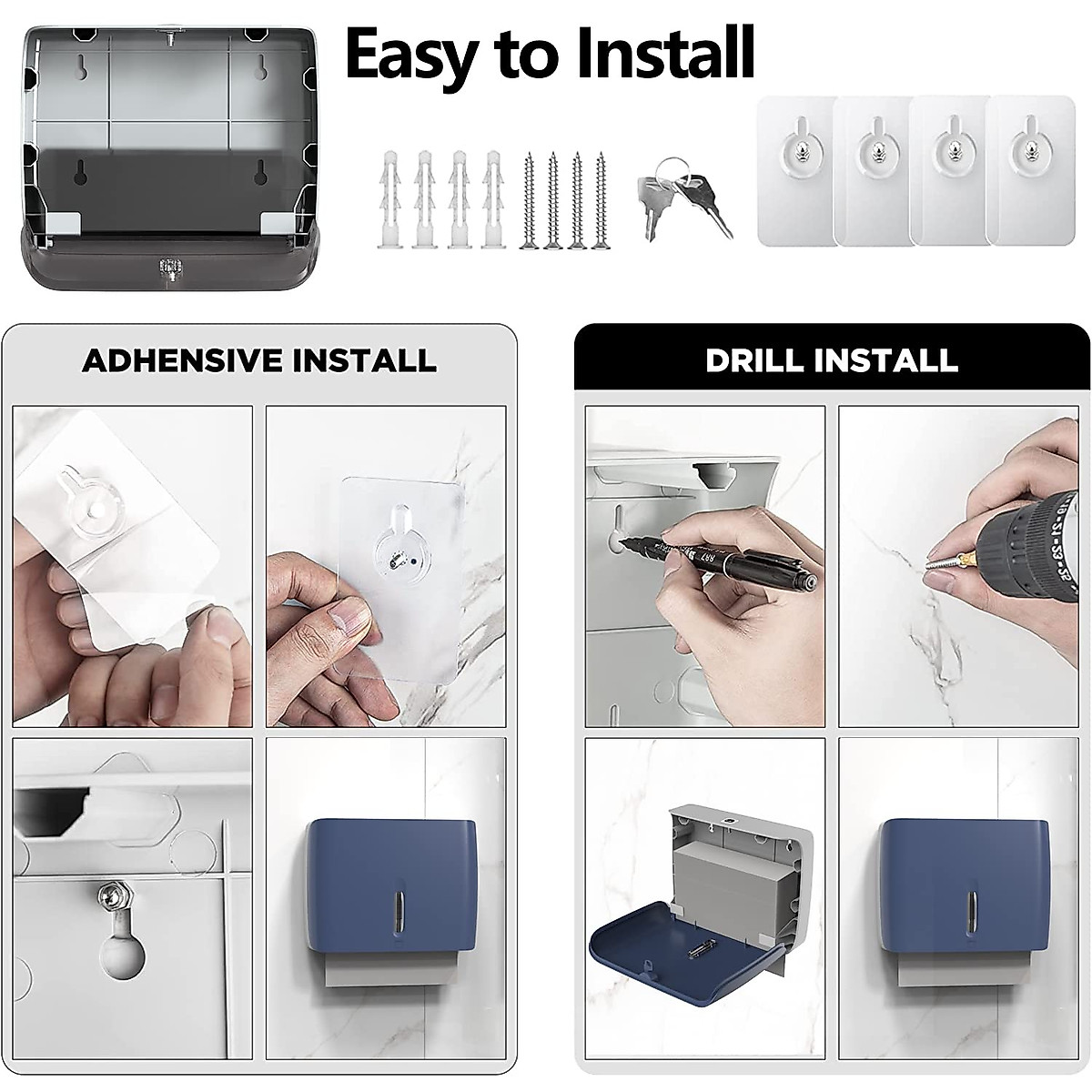 Easy to Install

ADHESIVE INSTALL

DRILL INSTALL