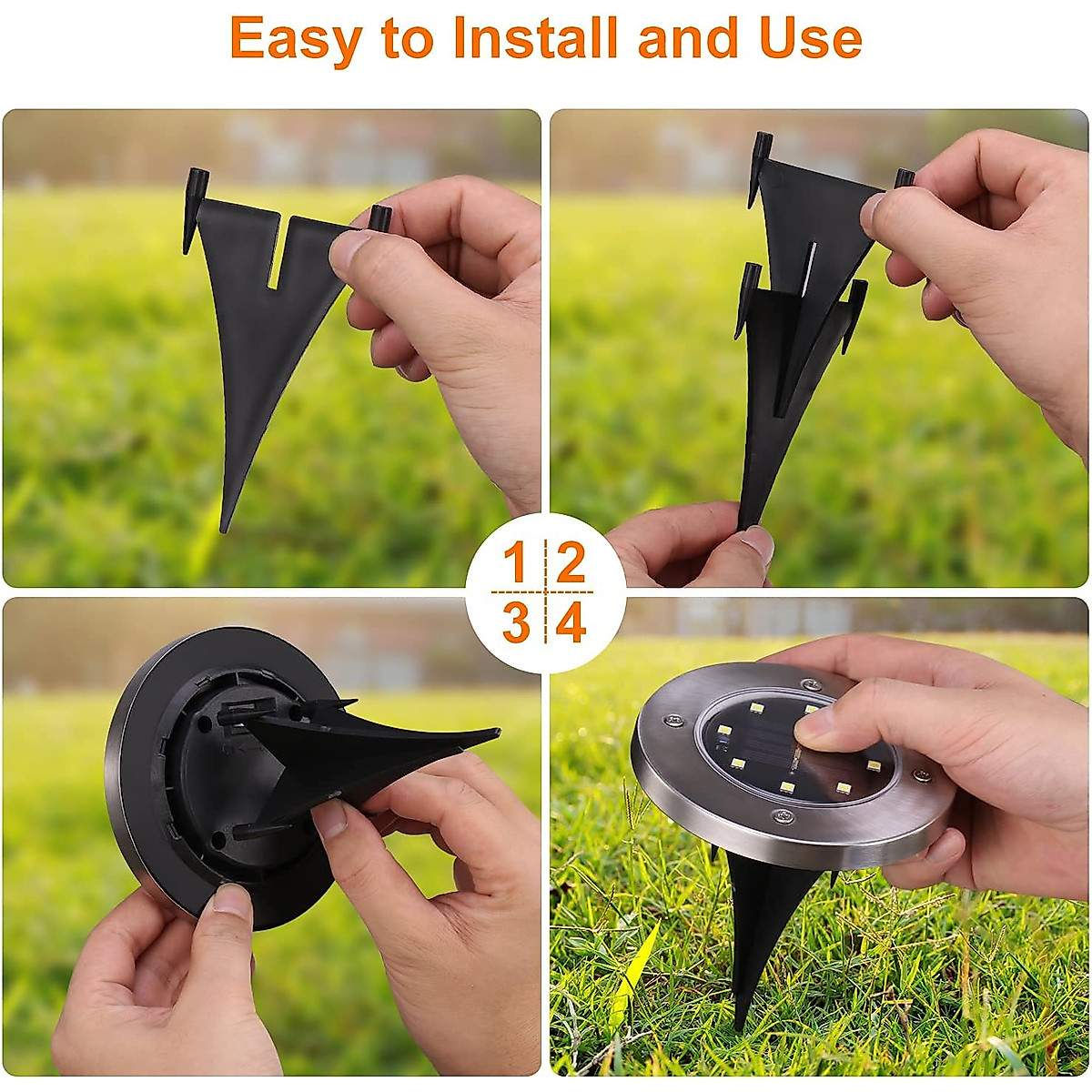 Easy to Install and Use

1 2
3 4