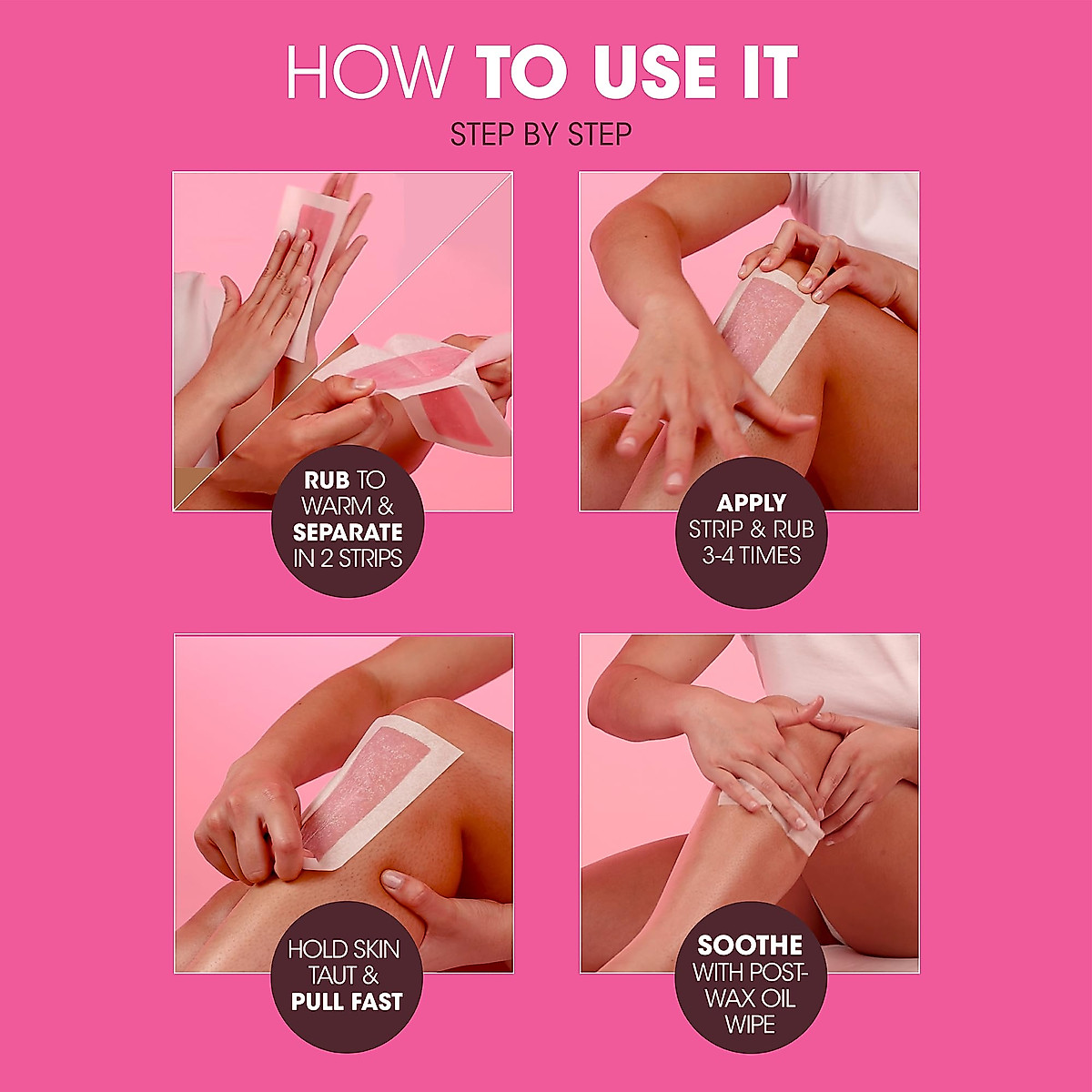 HOW TO USE IT

STEP BY STEP

RUB TO WARM & SEPARATE IN 2 STRIPS

APPLY STRIP & RUB 3-4 TIMES

HOLD SKIN TAUT & PULL FAST

SOOTHE WITH POST-WAX OIL WIPE