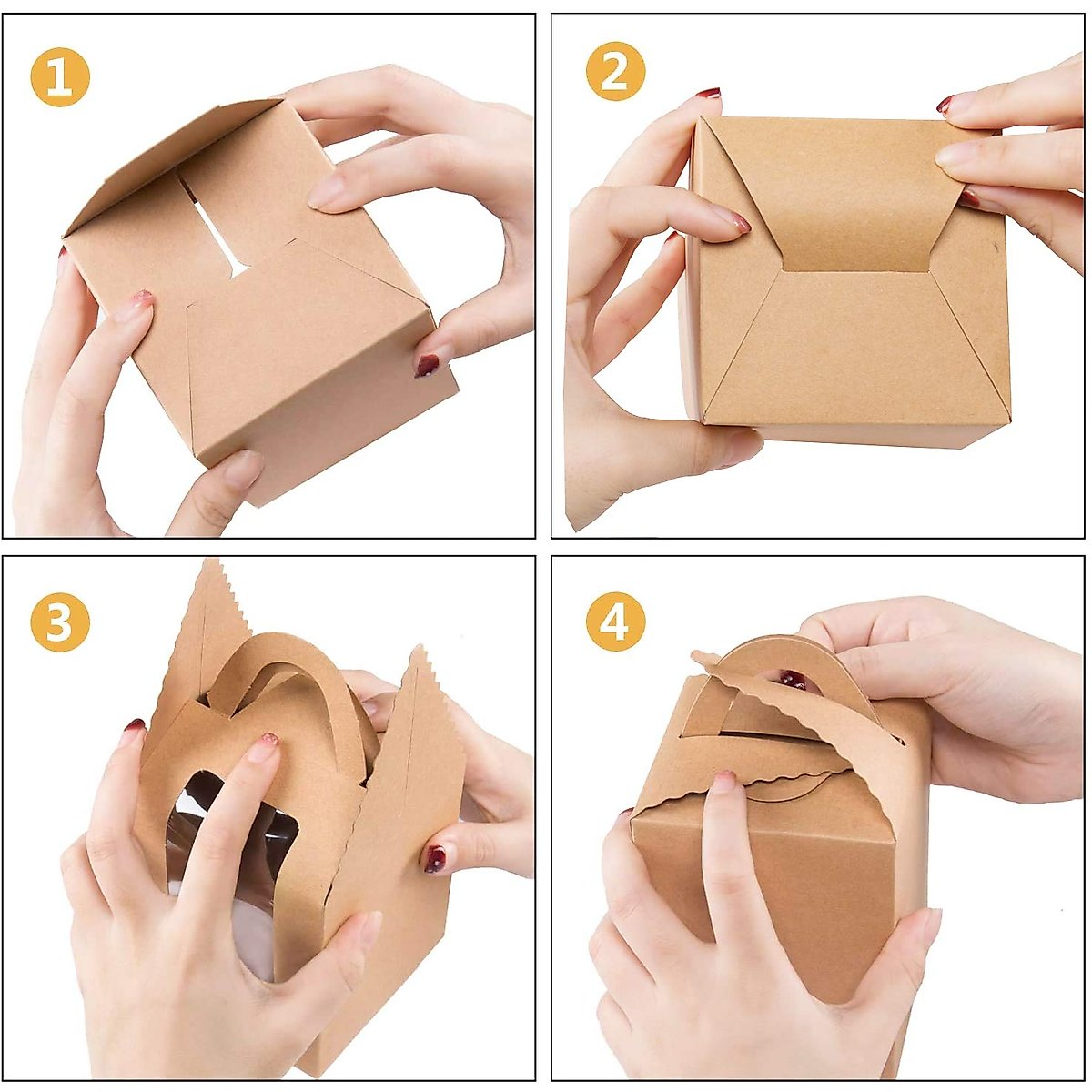 1

2

3

4