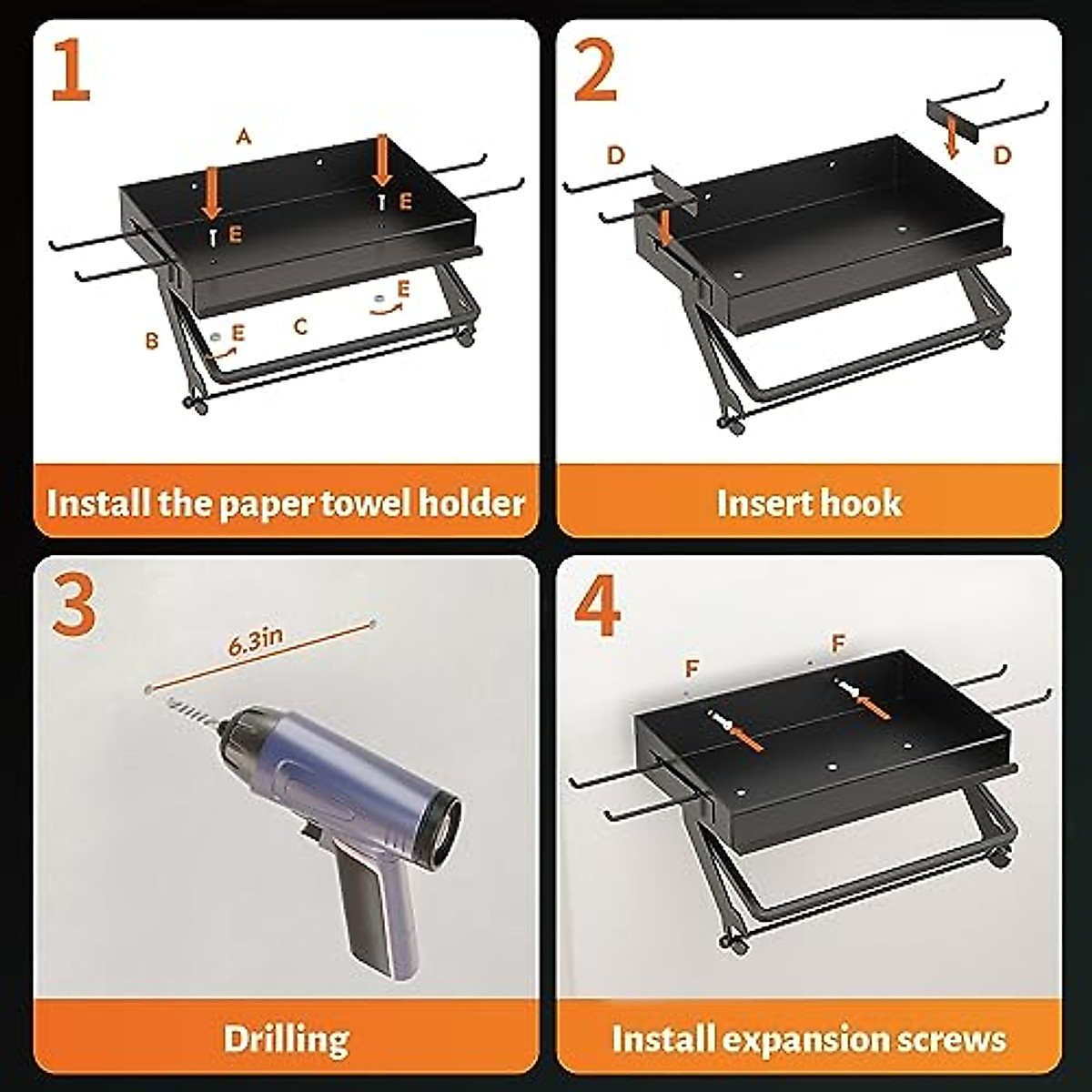 1

A

E

E

B

E

C

E

Install the paper towel holder

2

D

D

Insert hook

3

6.3in

Drilling

4

F

F

Install expansion screws