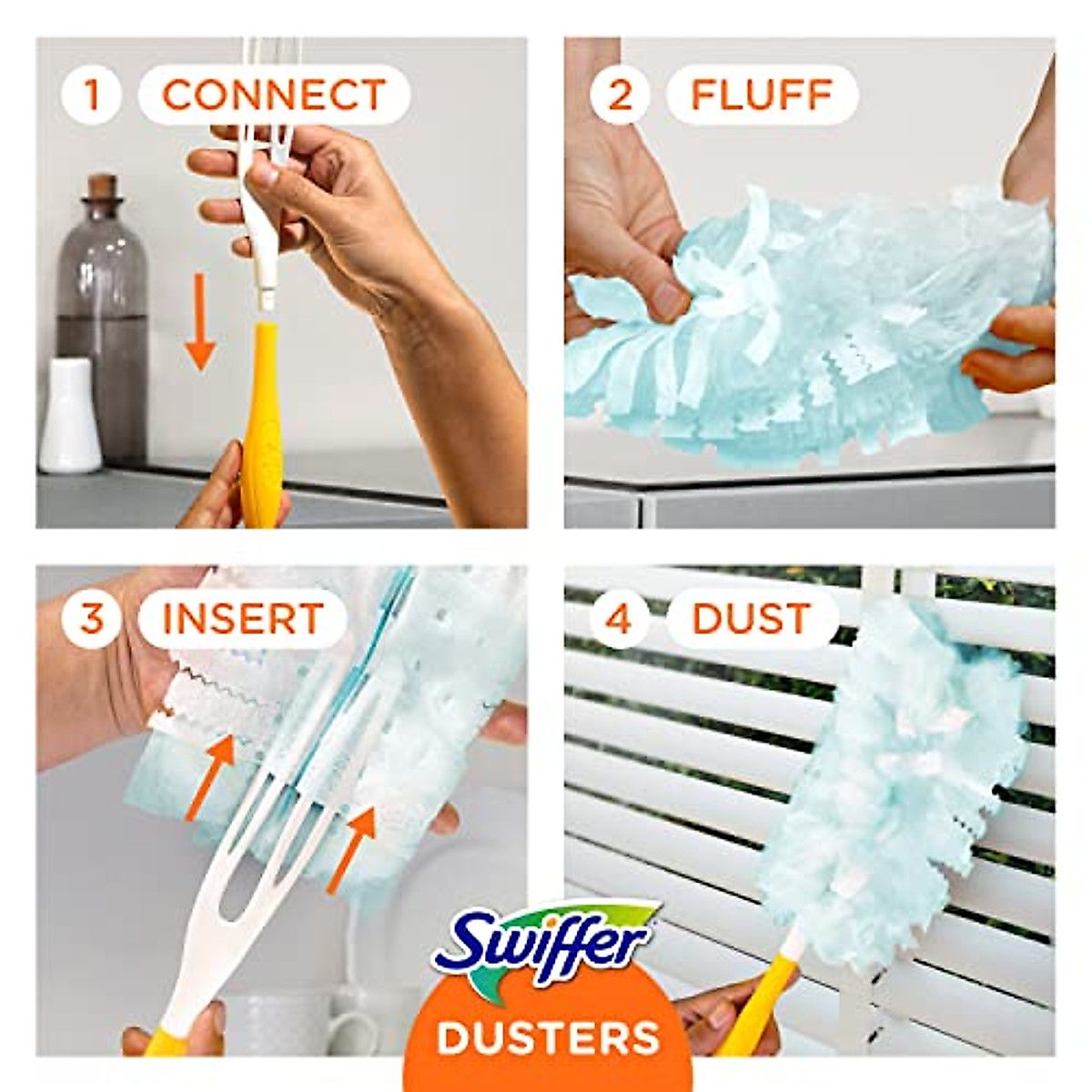 1 CONNECT

2 FLUFF

3 INSERT

4 DUST

Swiffer

DUSTERS