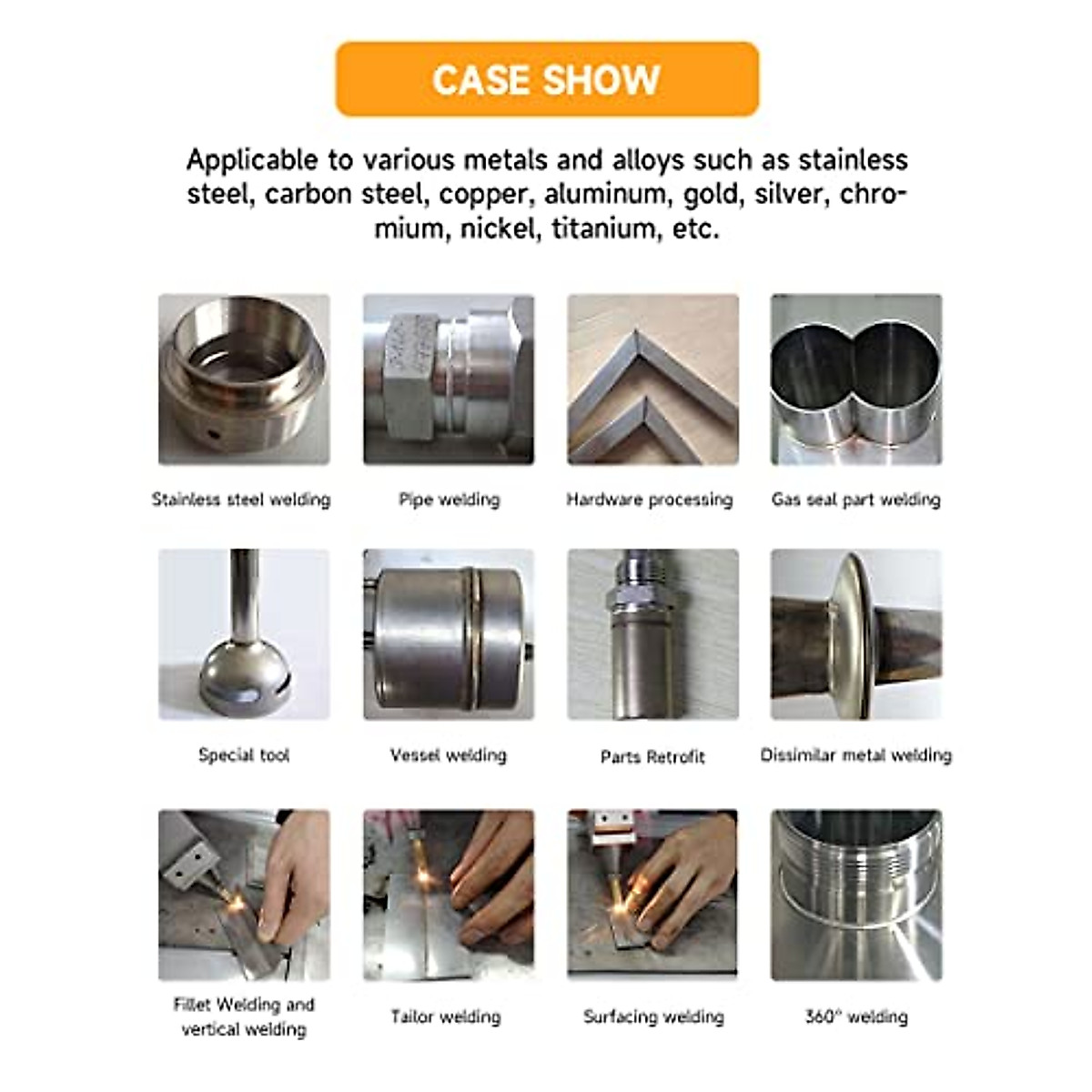 CASE SHOW

Applicable to various metals and alloys such as stainless steel, carbon steel, copper, aluminum, gold, silver, chromium, nickel, titanium, etc.

Stainless steel welding

Pipe welding

Hardware processing

Gas seal part welding

Special tool

Vessel welding

Parts Retrofit

Dissimilar metal welding

Fillet Welding and vertical welding

Tailor welding

Surfacing welding

360° welding