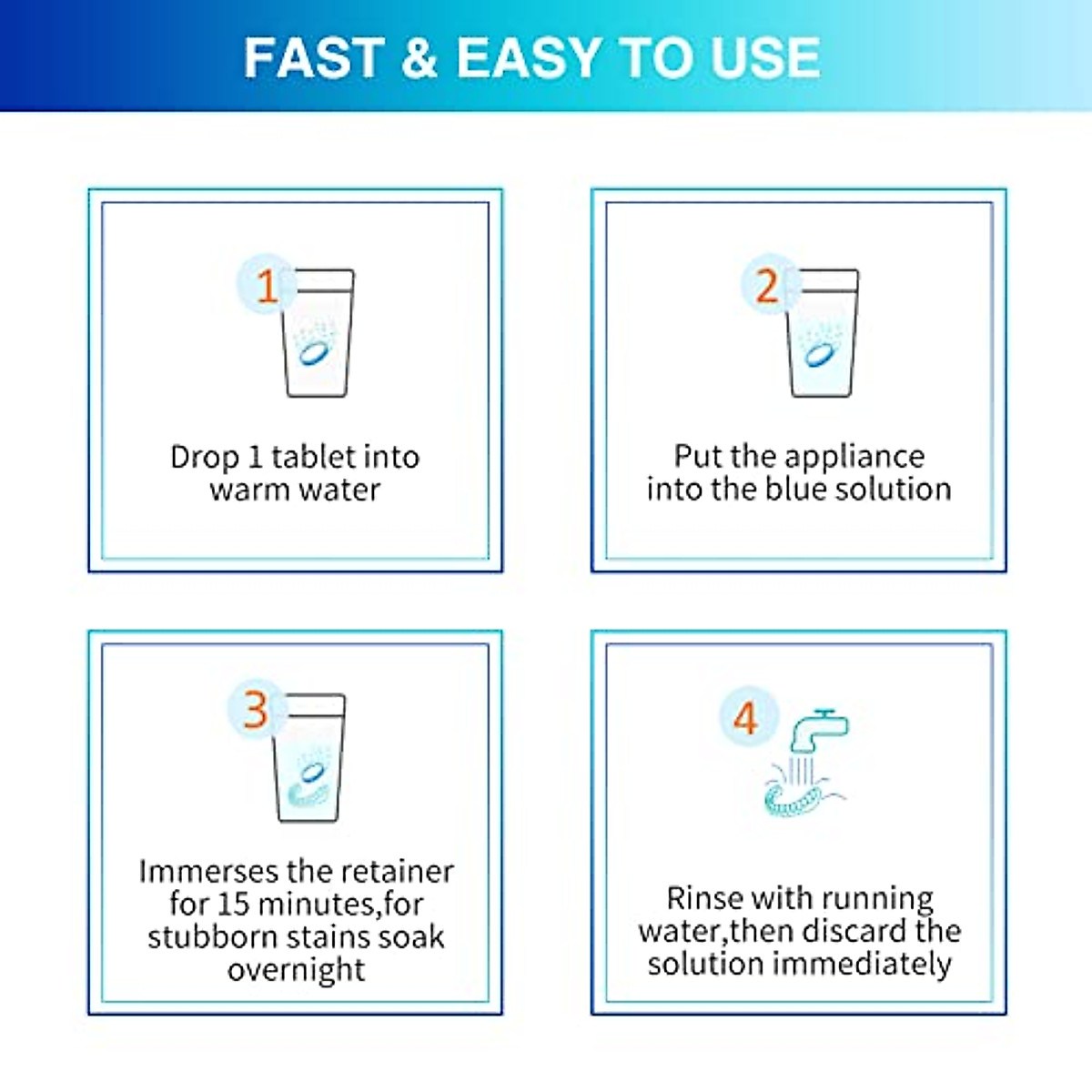 FAST & EASY TO USE

1

Drop 1 tablet into warm water

2

Put the appliance into the blue solution

3

Immerses the retainer for 15 minutes,for stubborn stains soak overnight

4

Rinse with running water,then discard the solution immediately