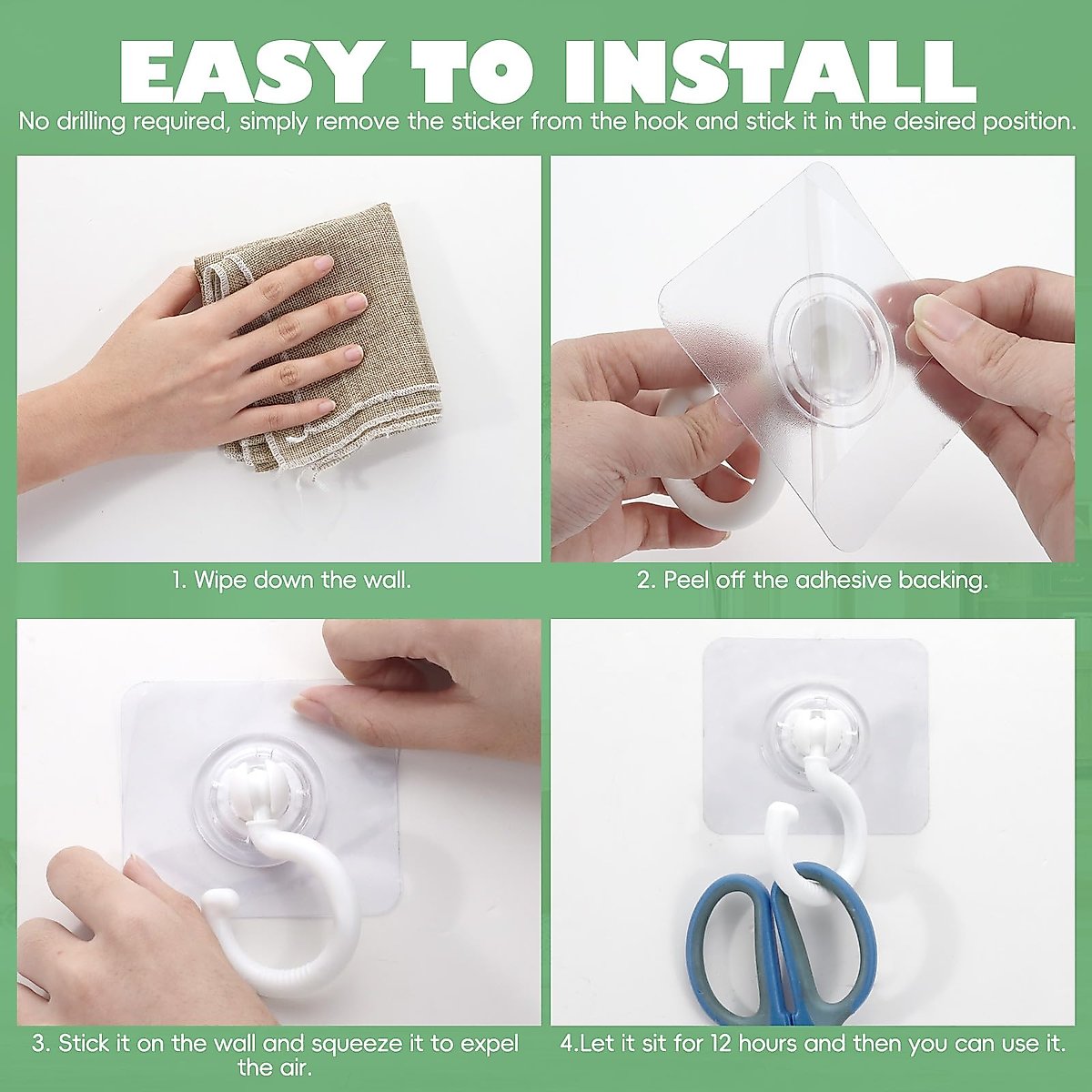 EASY TO INSTALL

No drilling required, simply remove the sticker from the hook and stick it in the desired position.

1. Wipe down the wall.

2. Peel off the adhesive backing.

3. Stick it on the wall and squeeze it to expel the air.

4.Let it sit for 12 hours and then you can use it.