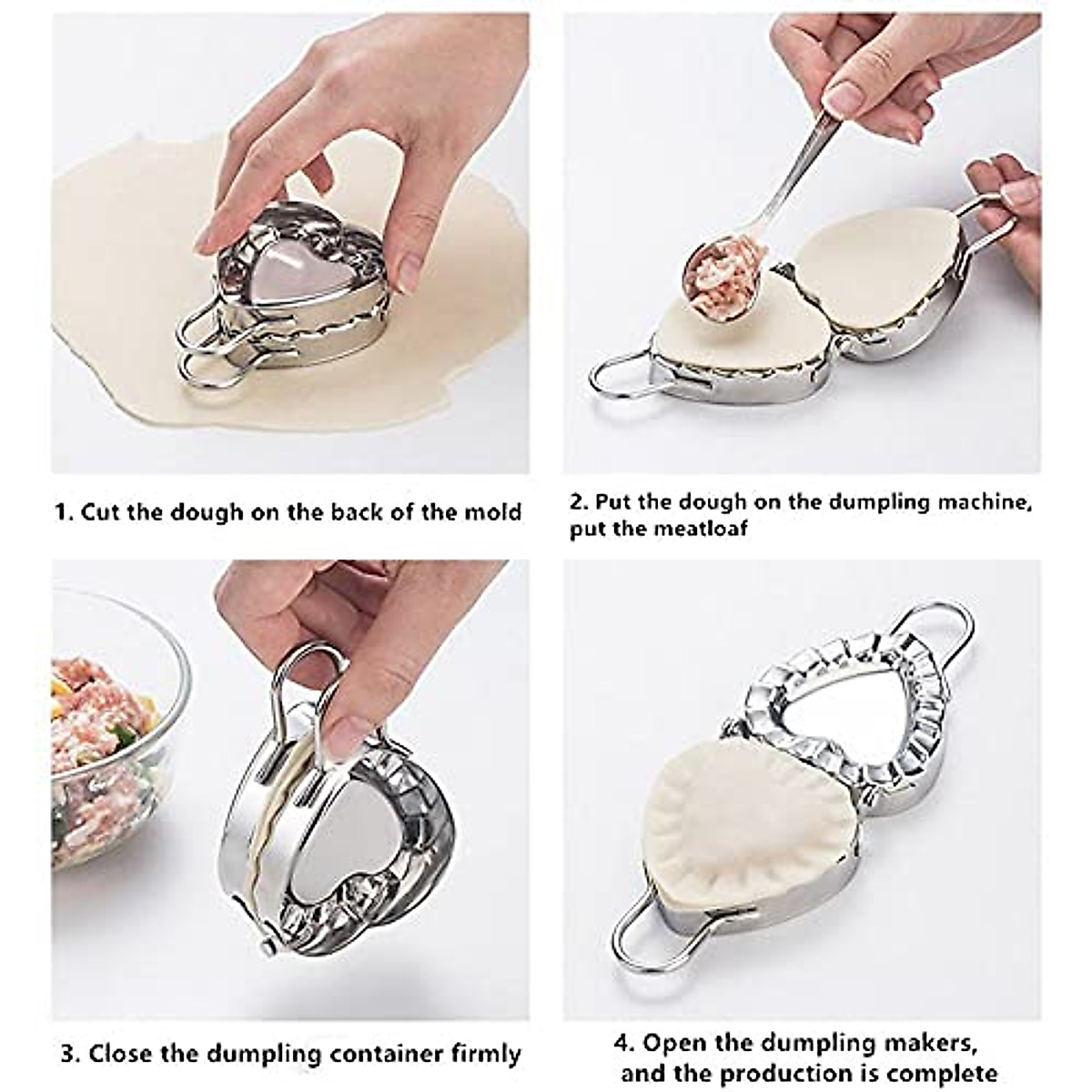 1. Cut the dough on the back of the mold

2. Put the dough on the dumpling machine, put the meatloaf

3. Close the dumpling container firmly

4. Open the dumpling makers, and the production is complete