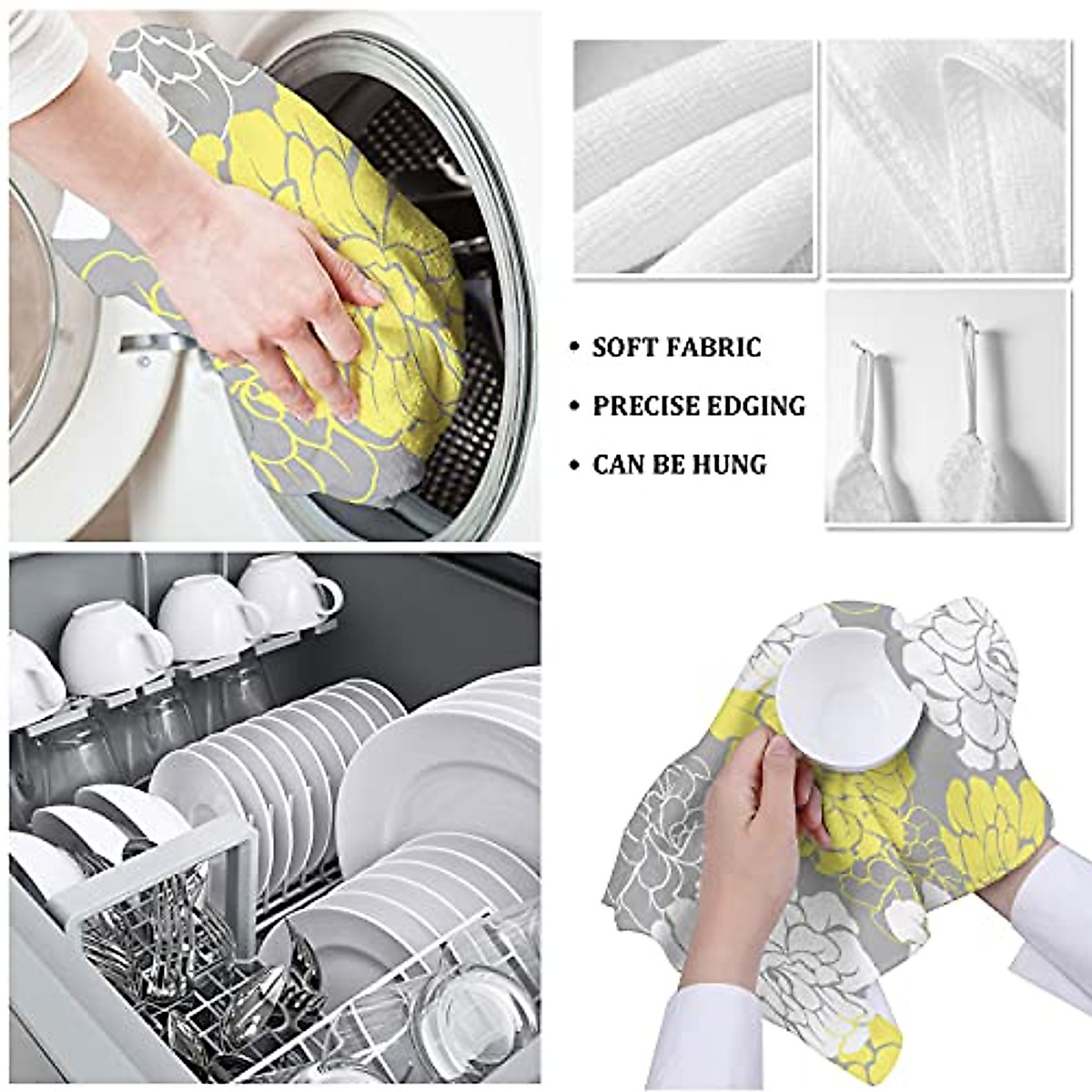 • SOFT FABRIC
• PRECISE EDGING
• CAN BE HUNG