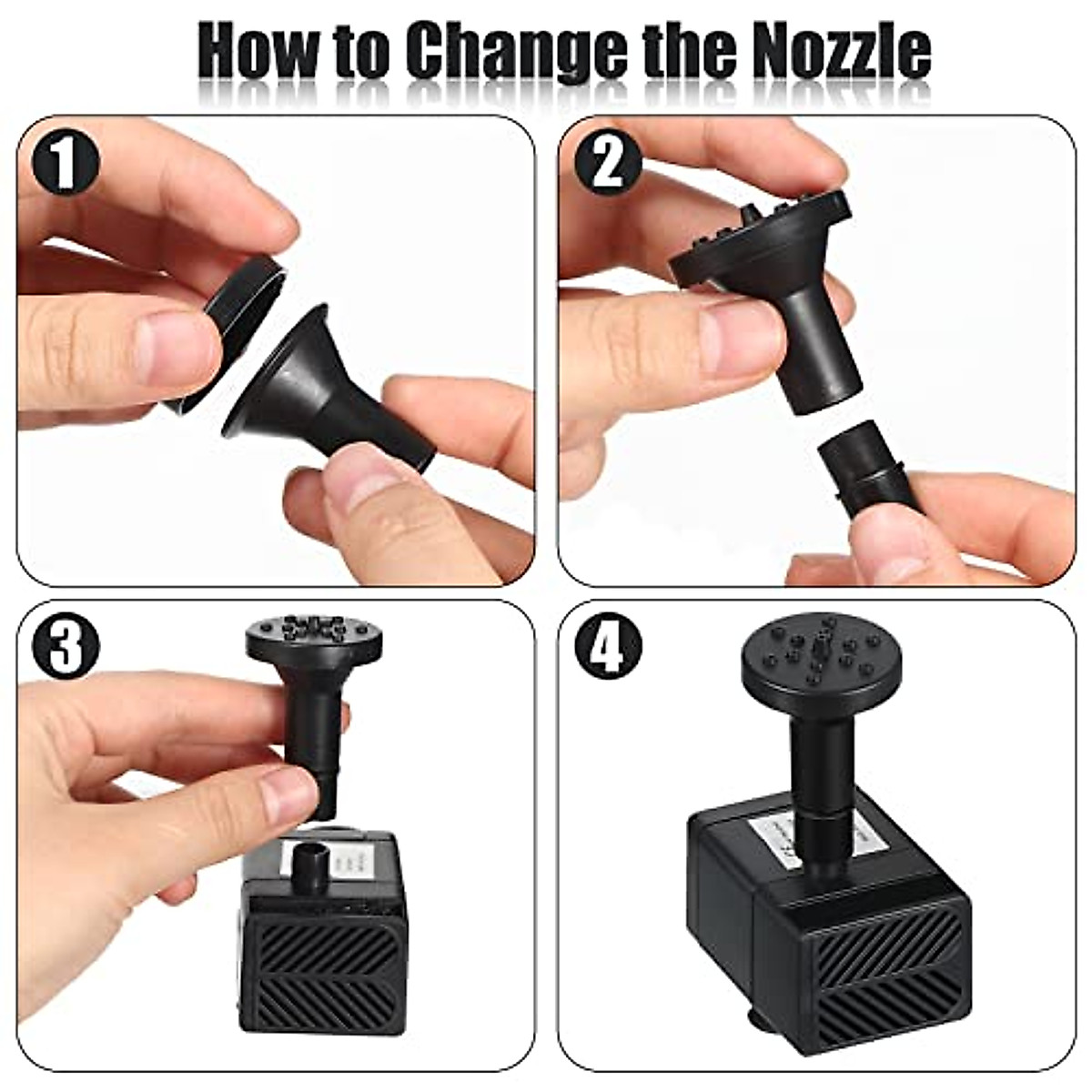 How to Change the Nozzle

1

2

3

4