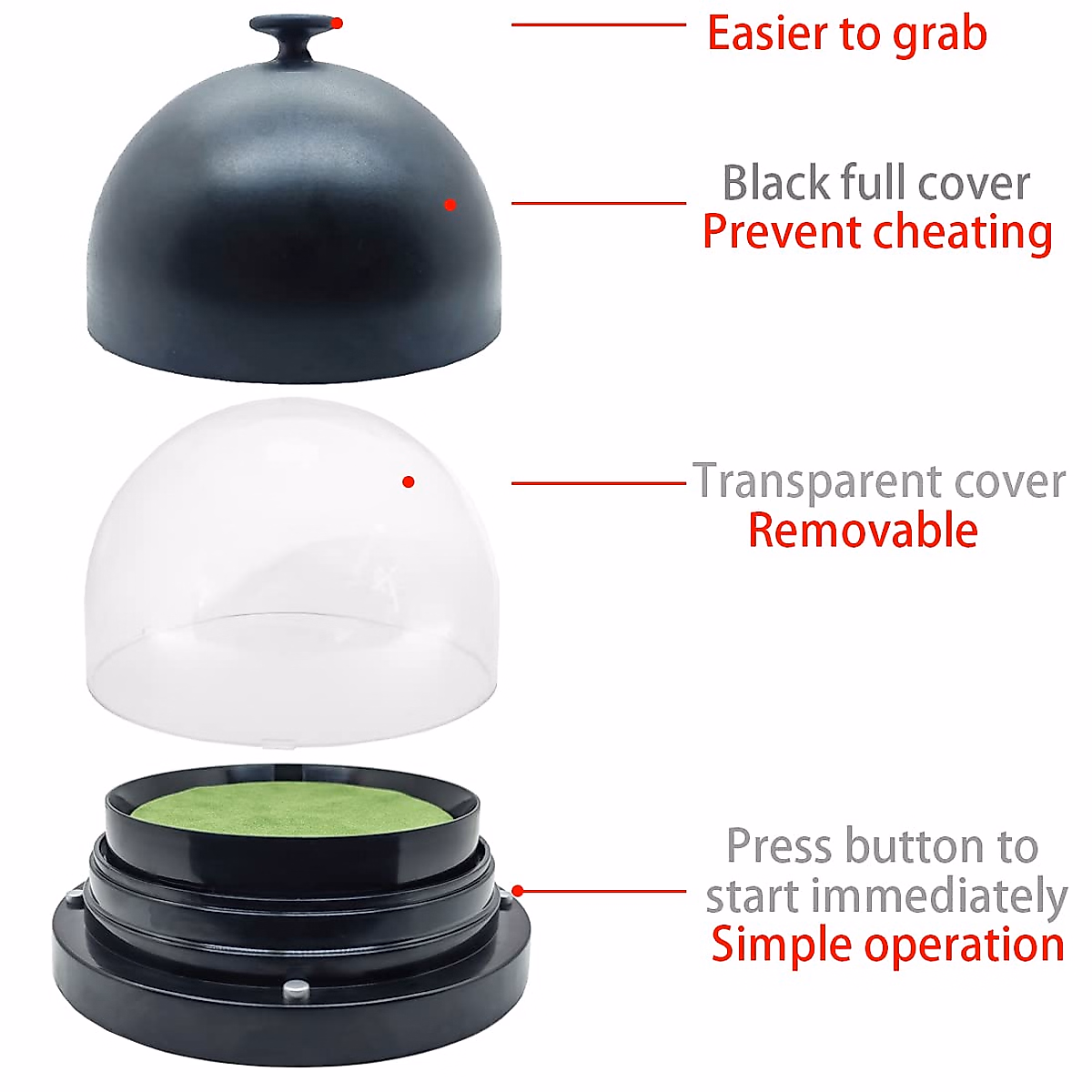 Easier to grab

Black full cover
Prevent cheating

Transparent cover
Removable

Press button to
start immediately
Simple operation