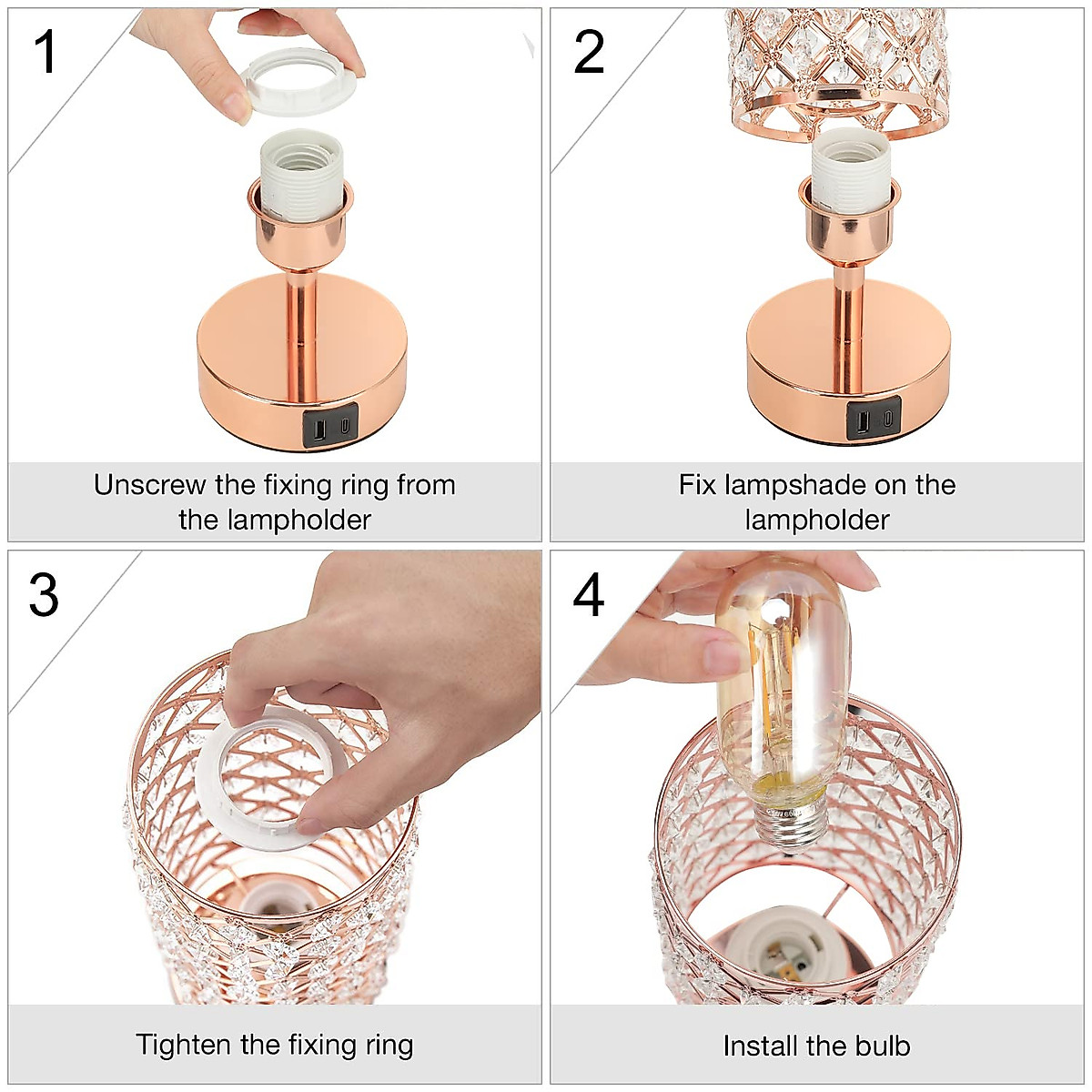 1

Unscrew the fixing ring from the lampholder

2

Fix lampshade on the lampholder

3

Tighten the fixing ring

4

Install the bulb