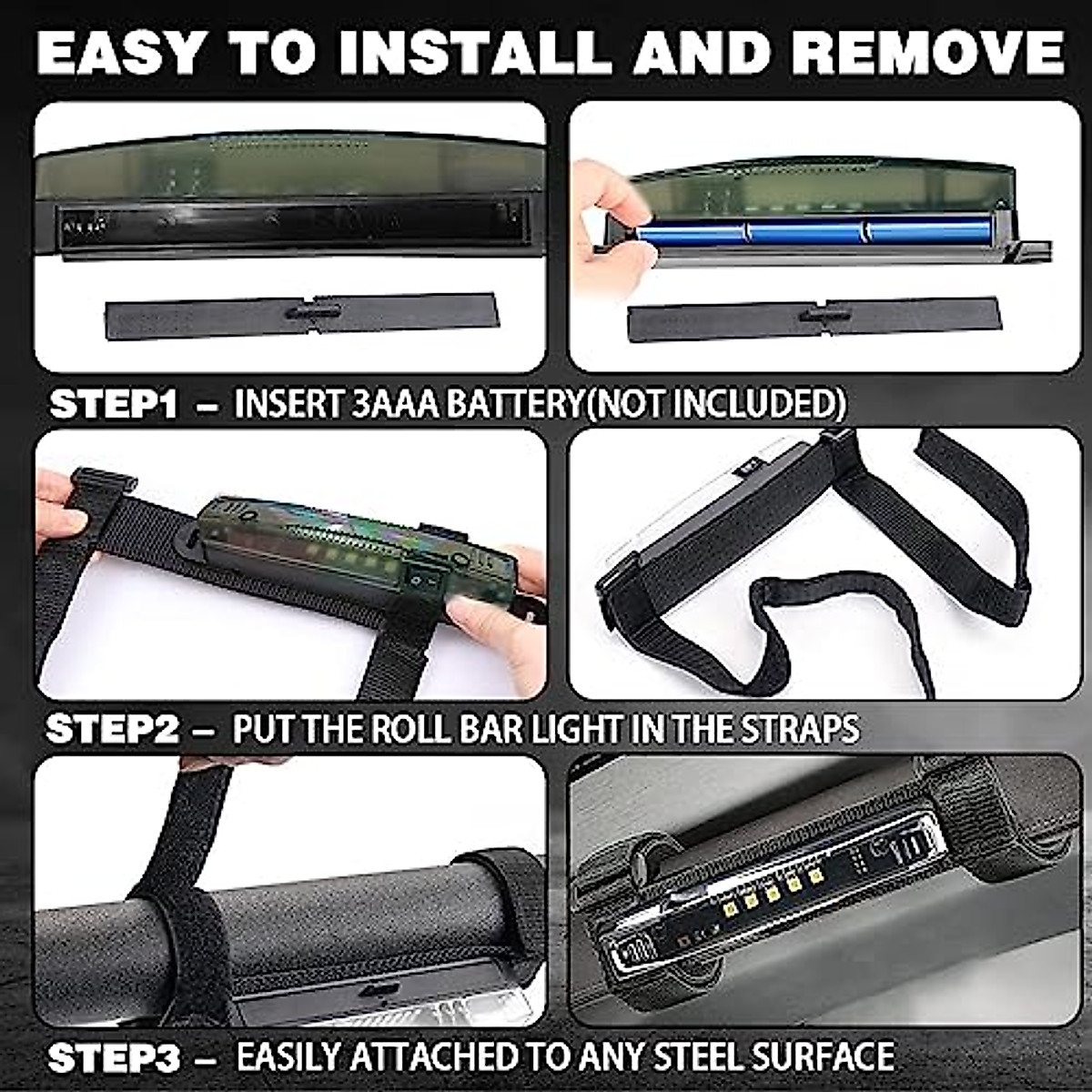 EASY TO INSTALL AND REMOVE

STEP1 – INSERT 3AAA BATTERY(NOT INCLUDED)

STEP2 – PUT THE ROLL BAR LIGHT IN THE STRAPS

STEP3 – EASILY ATTACHED TO ANY STEEL SURFACE