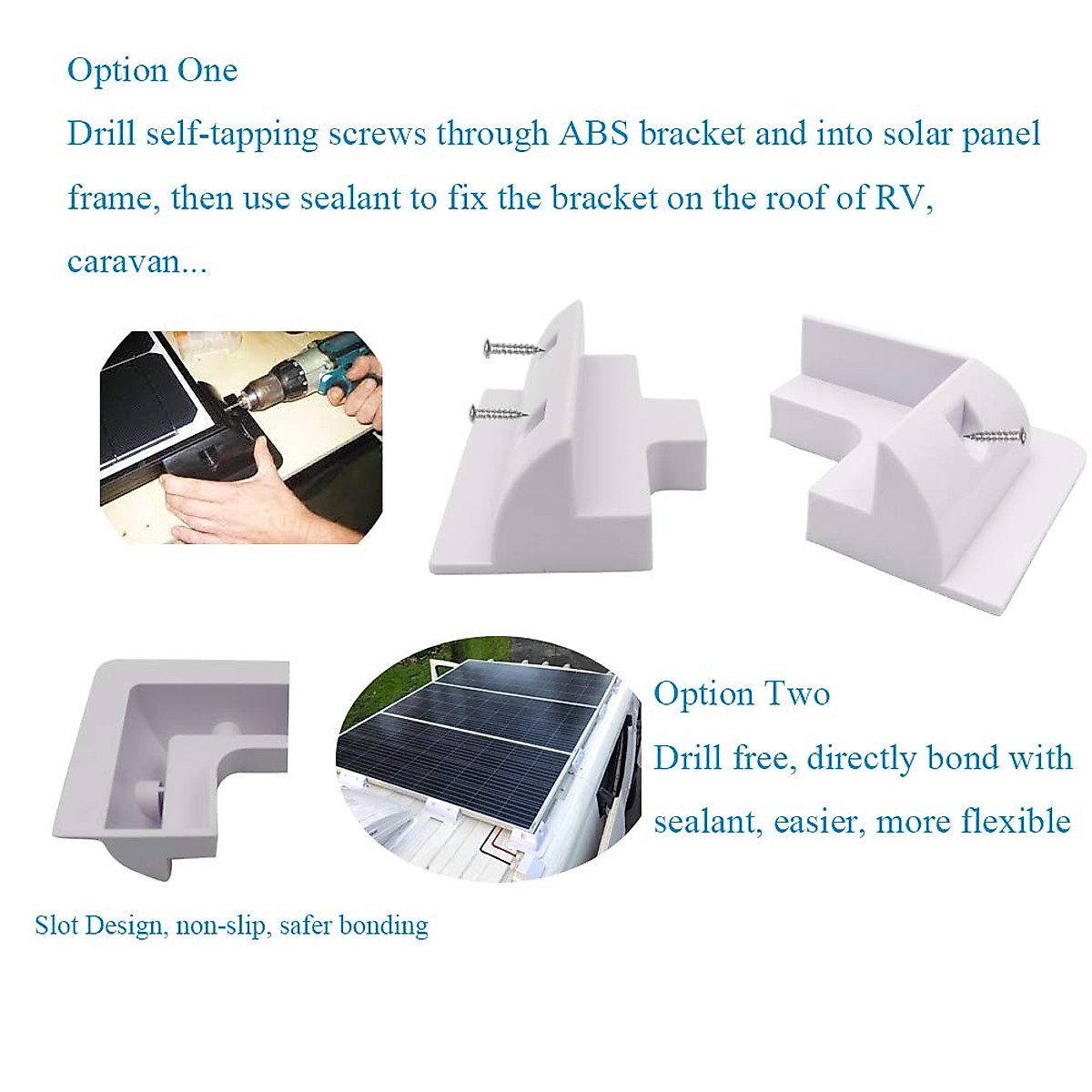 Option One

Drill self-tapping screws through ABS bracket and into solar panel frame, then use sealant to fix the bracket on the roof of RV, caravan...

Option Two

Drill free, directly bond with sealant, easier, more flexible

Slot Design, non-slip, safer bonding