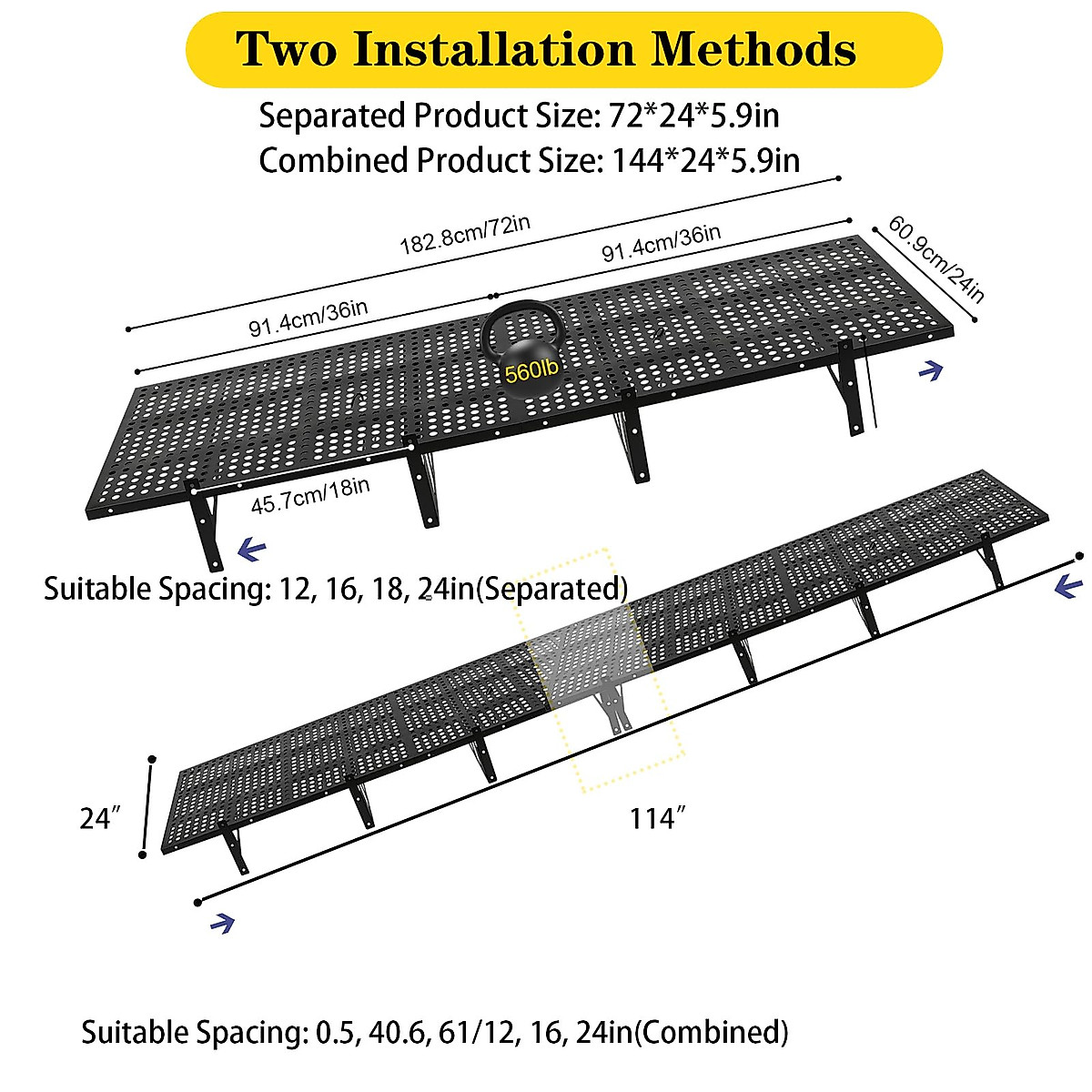 Two Installation Methods

Separated Product Size: 72*24*5.9in
Combined Product Size: 144*24*5.9in

182.8cm/72in

91.4cm/36in

91.4cm/36in

60.9cm/24in

560lb

45.7cm/18in

Suitable Spacing: 12, 16, 18, 24in(Separated)

24″

114″

Suitable Spacing: 0.5, 40.6, 61/12, 16, 24in(Combined)