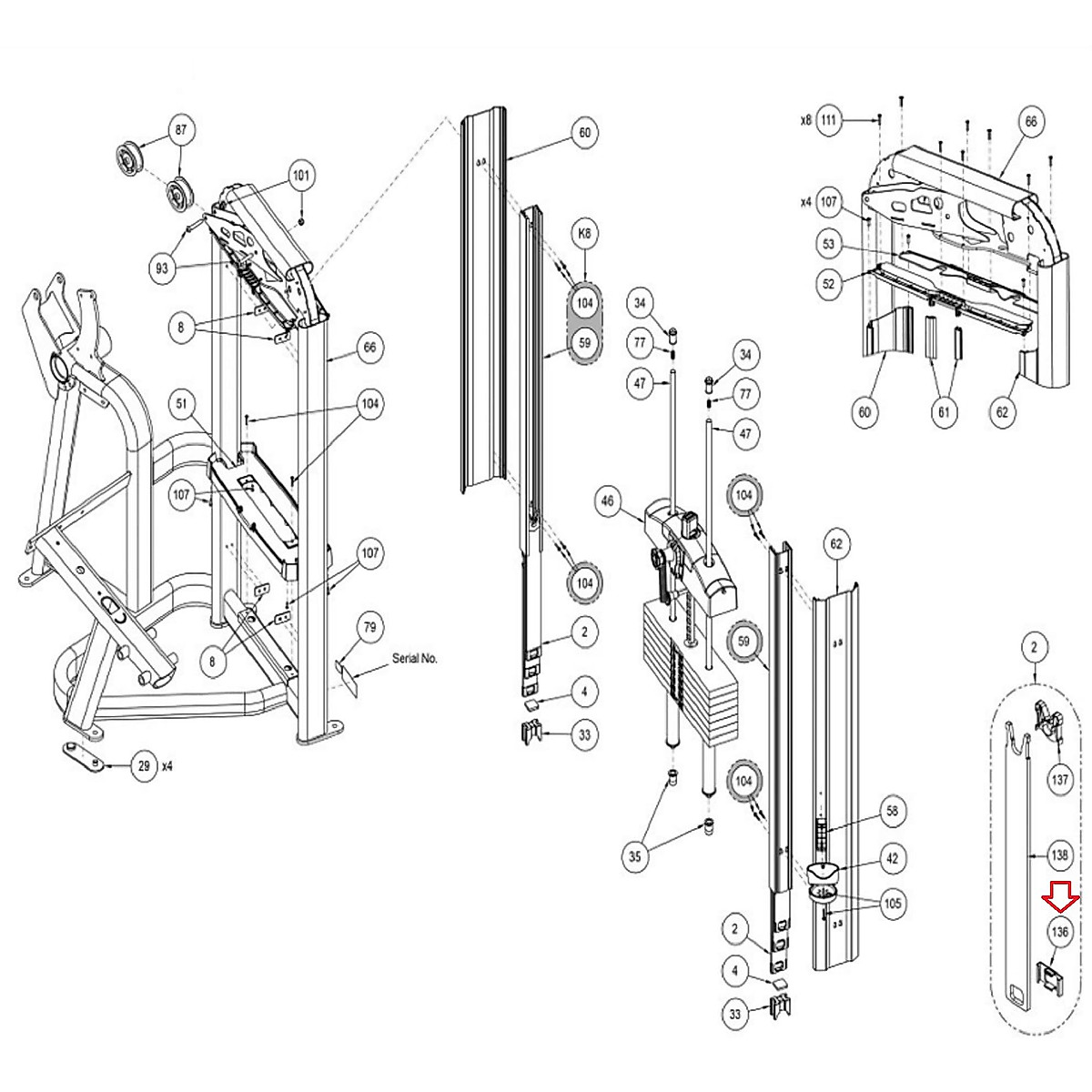 87
101
93
8
66
51
104
107
107
8
79
Serial No.
29 x4
60
K8
104
59
104
2
4
33
34
77
47
34
77
47
46
104
59
104
35
62
58
42
105
2
4
33
x8 111
66
x4 107
53
52
60
61
62
2
137
138
136