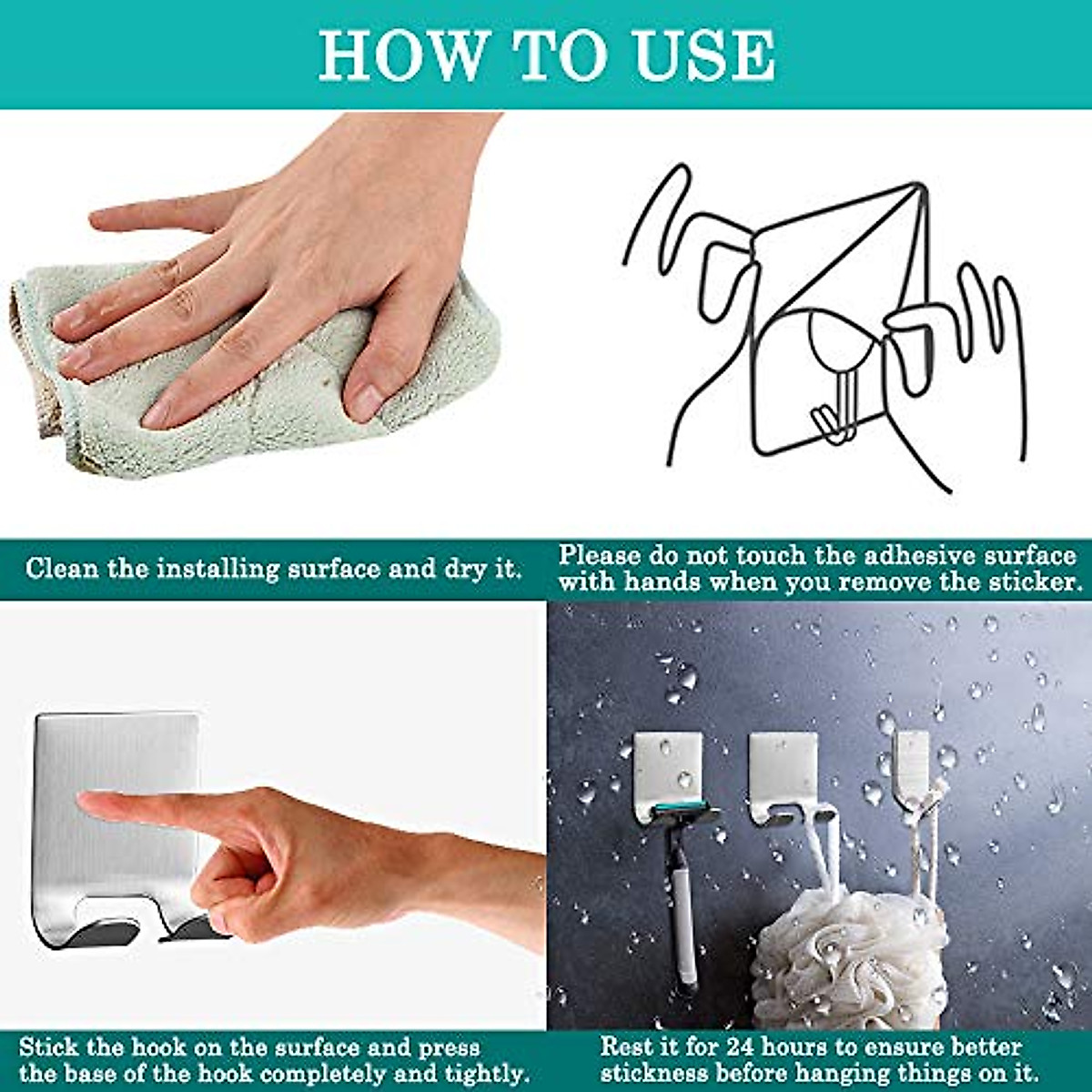 HOW TO USE

Clean the installing surface and dry it.

Please do not touch the adhesive surface with hands when you remove the sticker.

Stick the hook on the surface and press the base of the hook completely and tightly.

Rest it for 24 hours to ensure better stickness before hanging things on it.