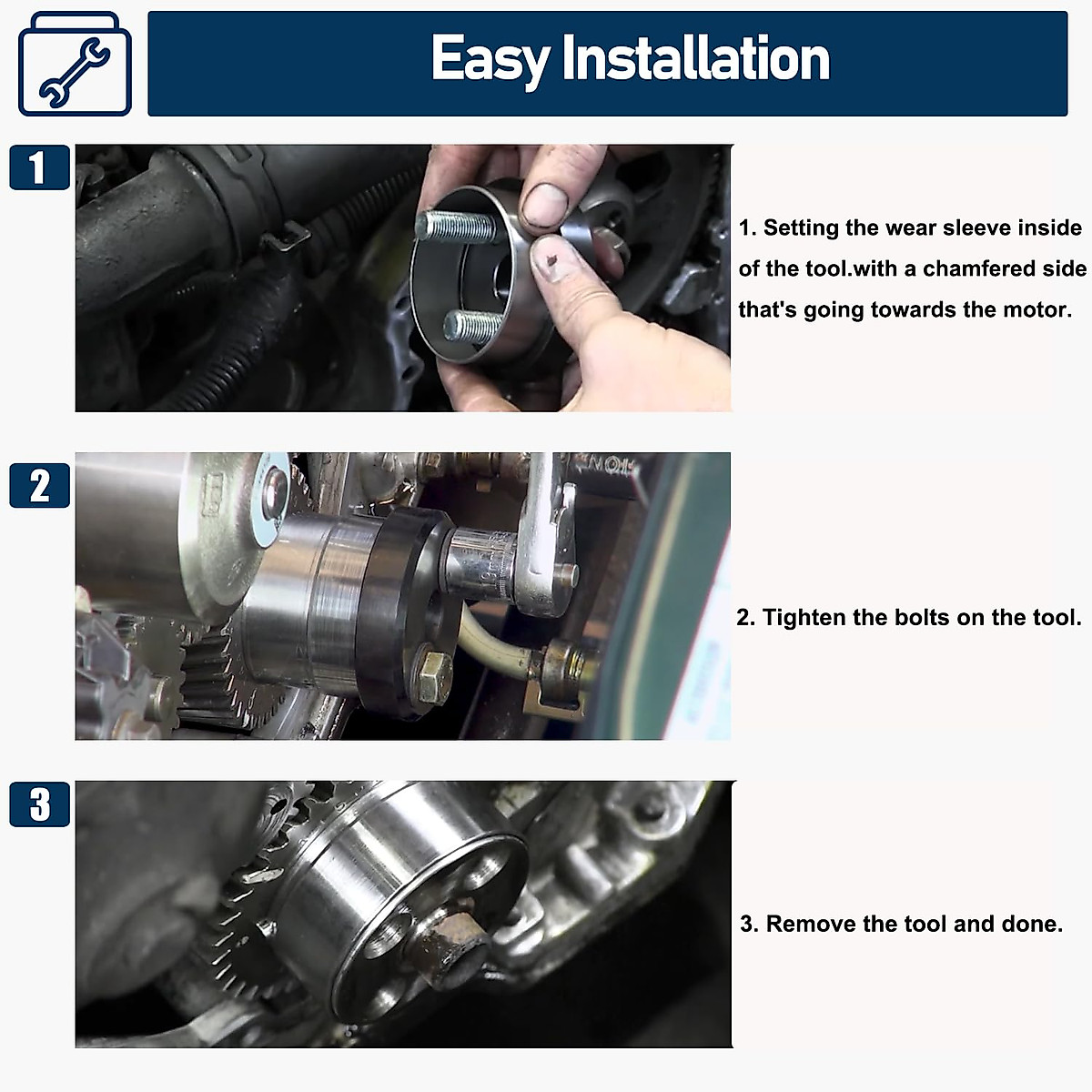 Easy Installation

1

1. Setting the wear sleeve inside of the tool.with a chamfered side that's going towards the motor.

2

2. Tighten the bolts on the tool.

3

3. Remove the tool and done.