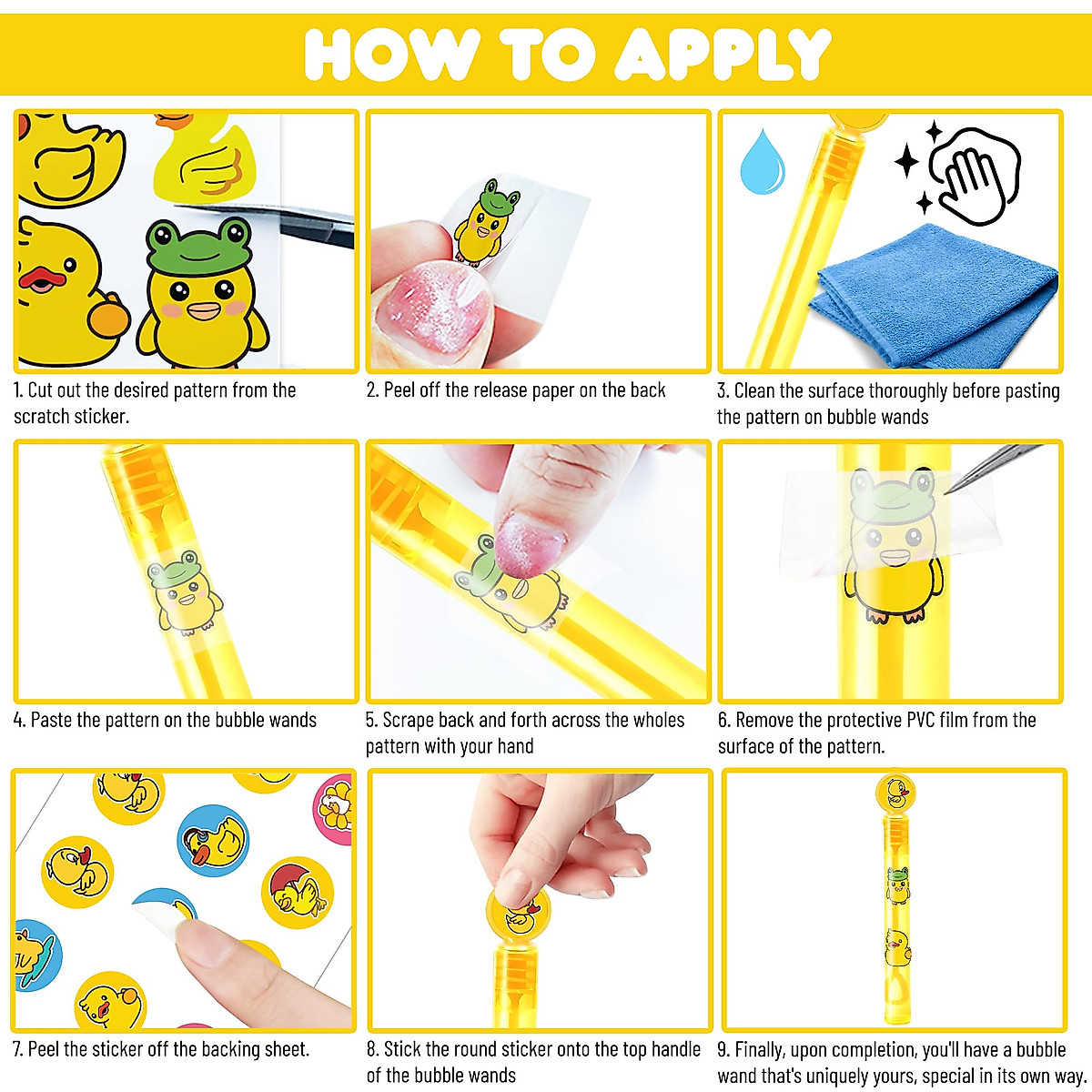 HOW TO APPLY

1. Cut out the desired pattern from the scratch sticker.

2. Peel off the release paper on the back

3. Clean the surface thoroughly before pasting the pattern on bubble wands

4. Paste the pattern on the bubble wands

5. Scrape back and forth across the wholes pattern with your hand

6. Remove the protective PVC film from the surface of the pattern.

7. Peel the sticker off the backing sheet.

8. Stick the round sticker onto the top handle of the bubble wands

9. Finally, upon completion, you'll have a bubble wand that's uniquely yours, special in its own way.