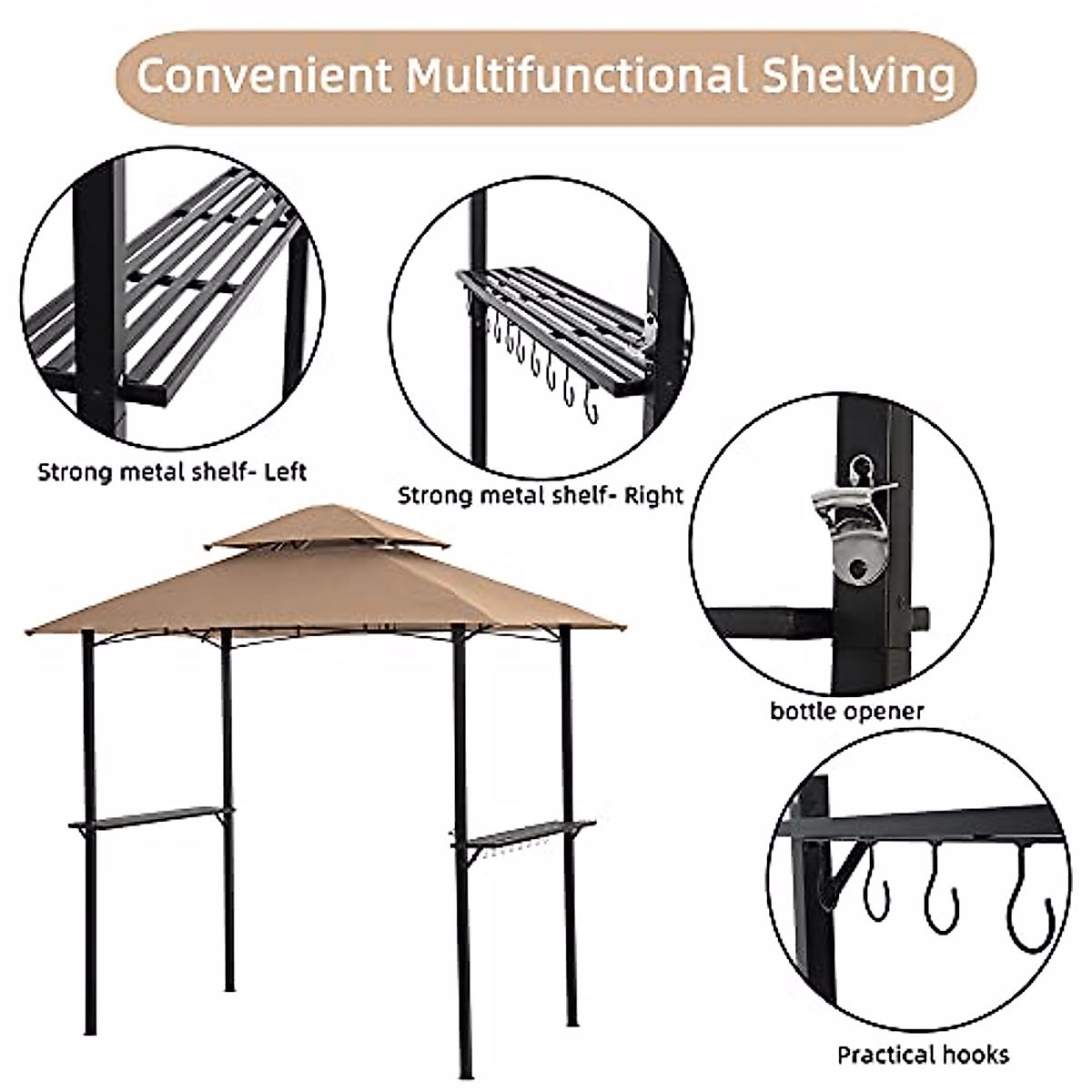 Convenient Multifunctional Shelving

Strong metal shelf- Left

Strong metal shelf- Right

bottle opener

Practical hooks