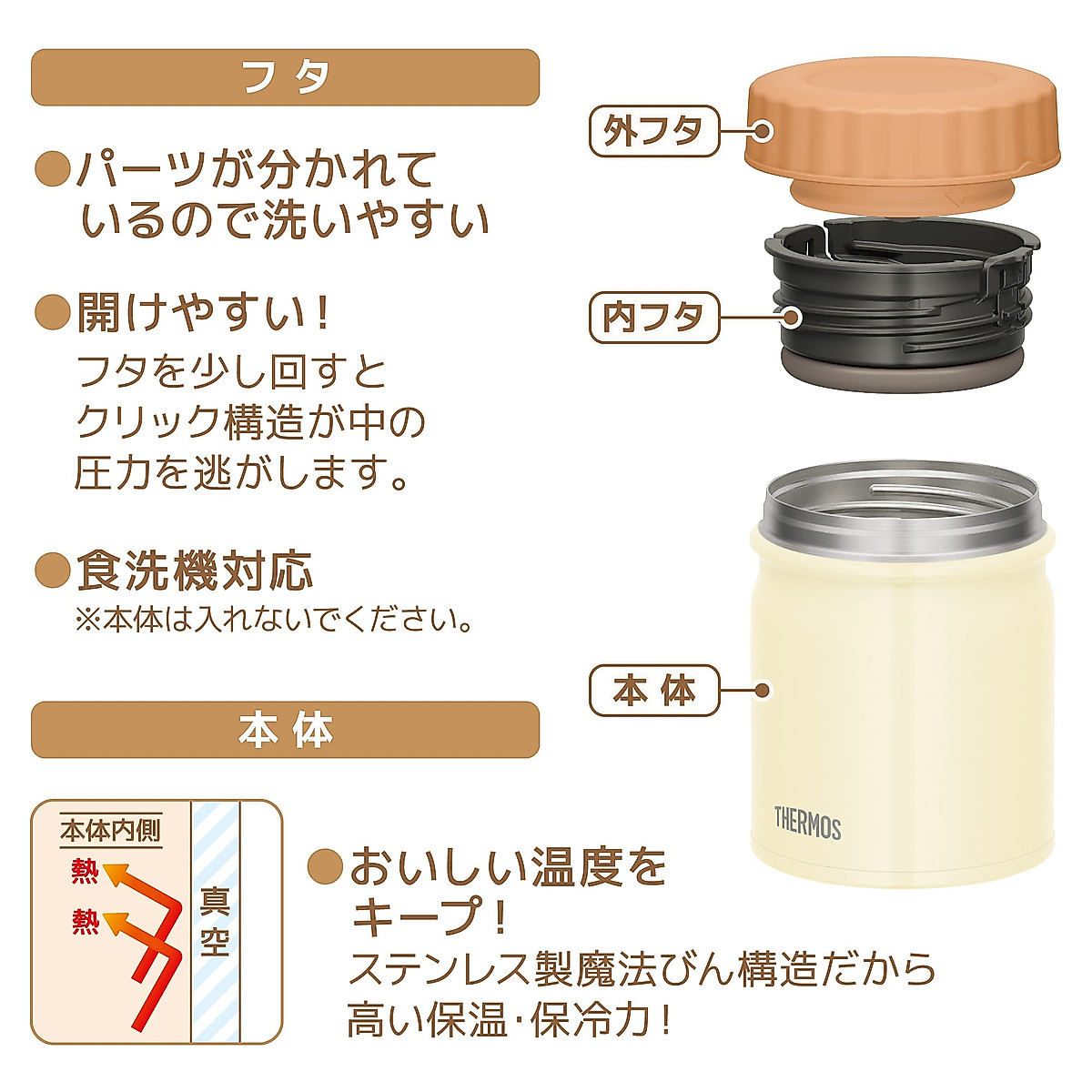 フタ

●パーツが分かれているので洗いやすい

●開けやすい！
フタを少し回すとクリック構造が中の圧力を逃がします。

●食洗機対応
※本体は入れないでください。

外フタ

内フタ

本体

THERMOS

本体

本体内側
熱
熱
真空

●おいしい温度をキープ！
ステンレス製魔法びん構造だから高い保温･保冷力！