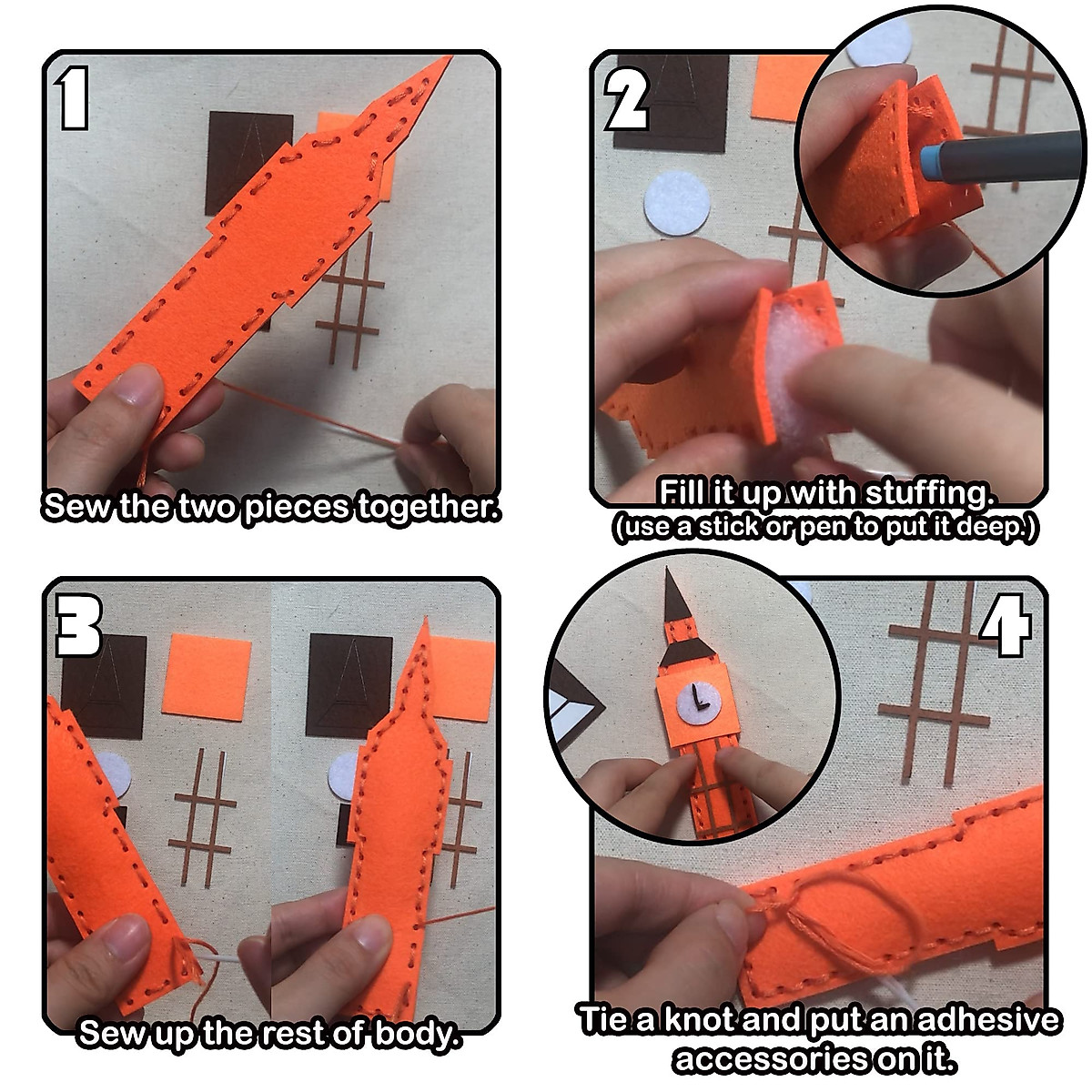 1

Sew the two pieces together.

2

Fill it up with stuffing.
(use a stick or pen to put it deep.)

3

Sew up the rest of body.

4

Tie a knot and put an adhesive accessories on it.