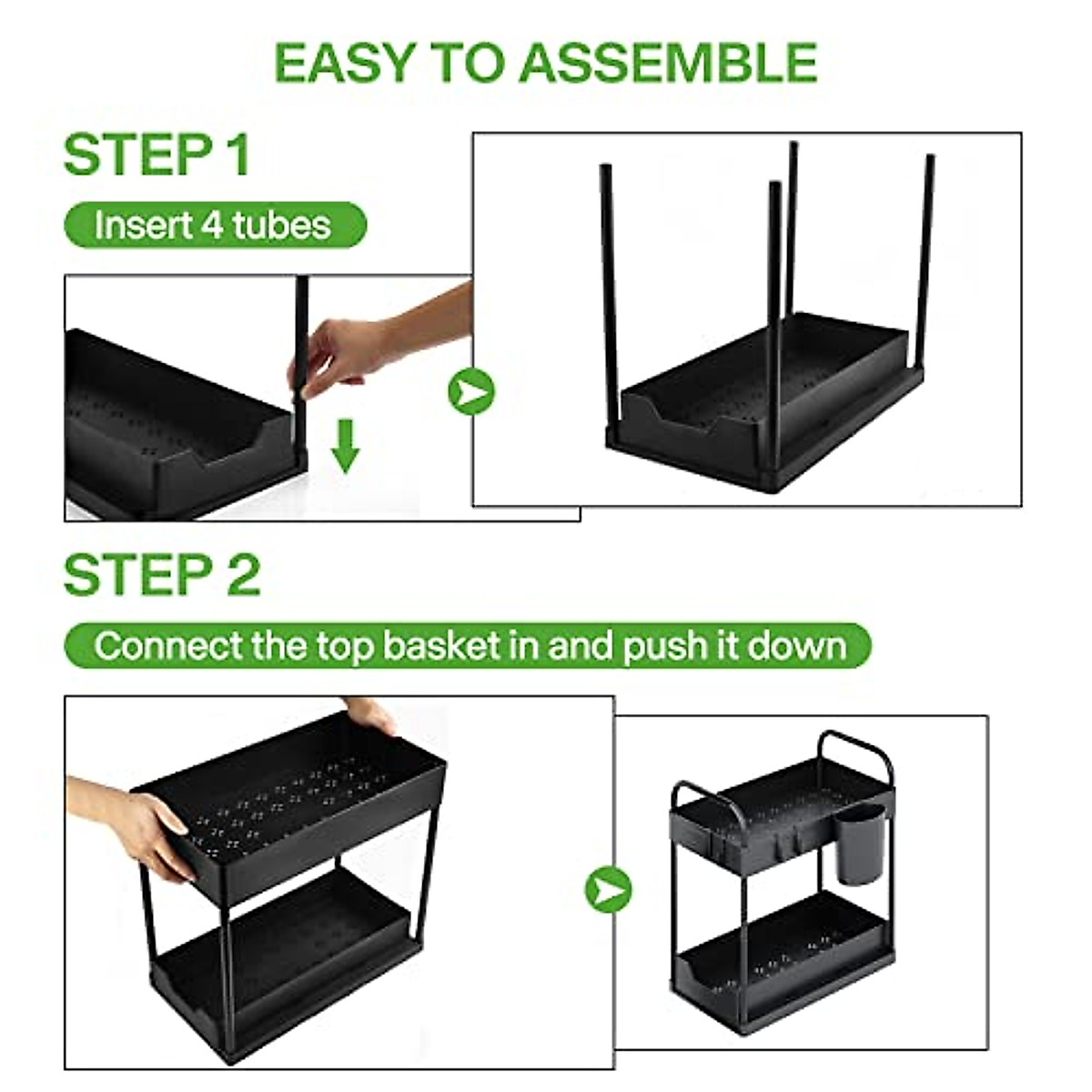 EASY TO ASSEMBLE

STEP 1

Insert 4 tubes

STEP 2

Connect the top basket in and push it down