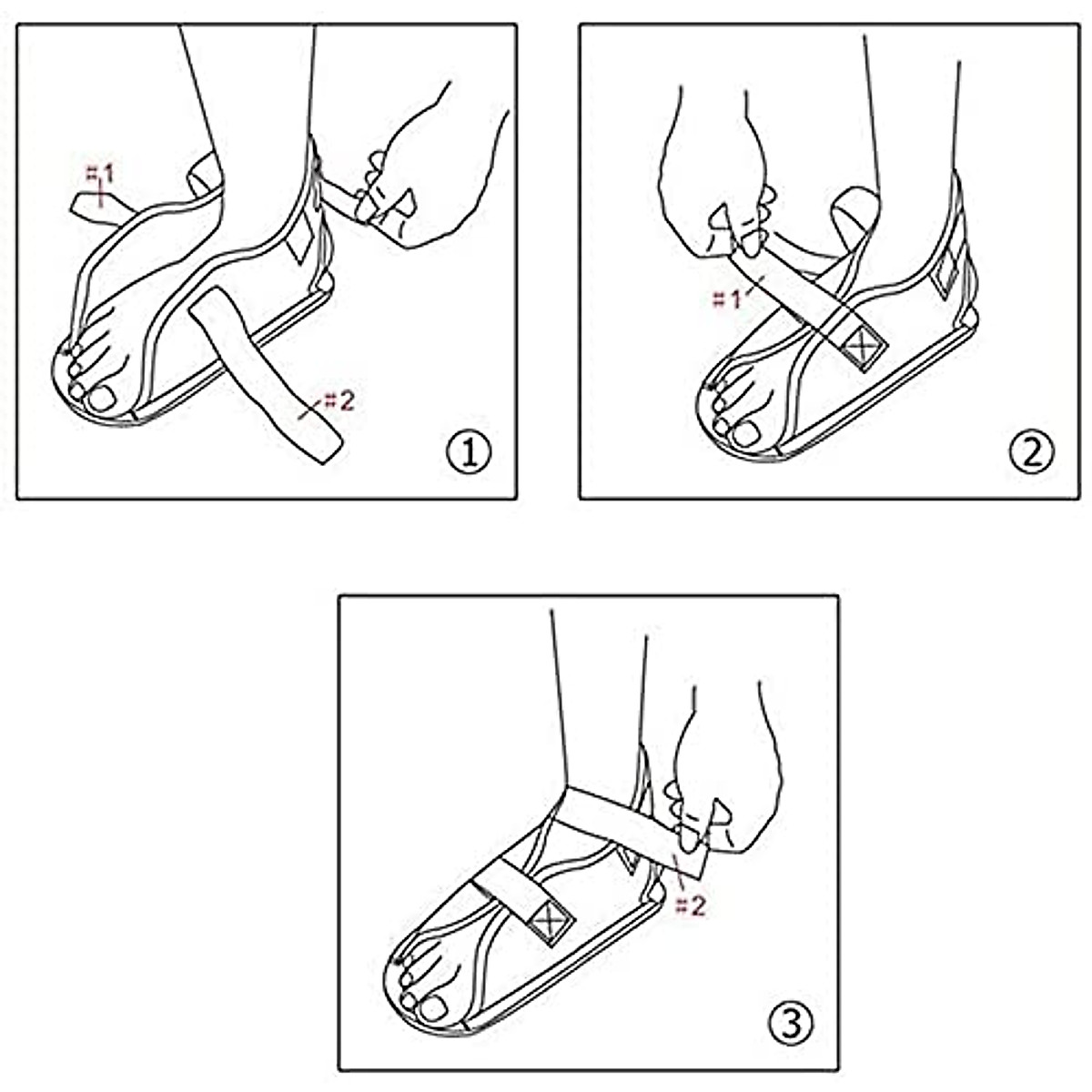 #1

#2

①

#1

②

#2

③