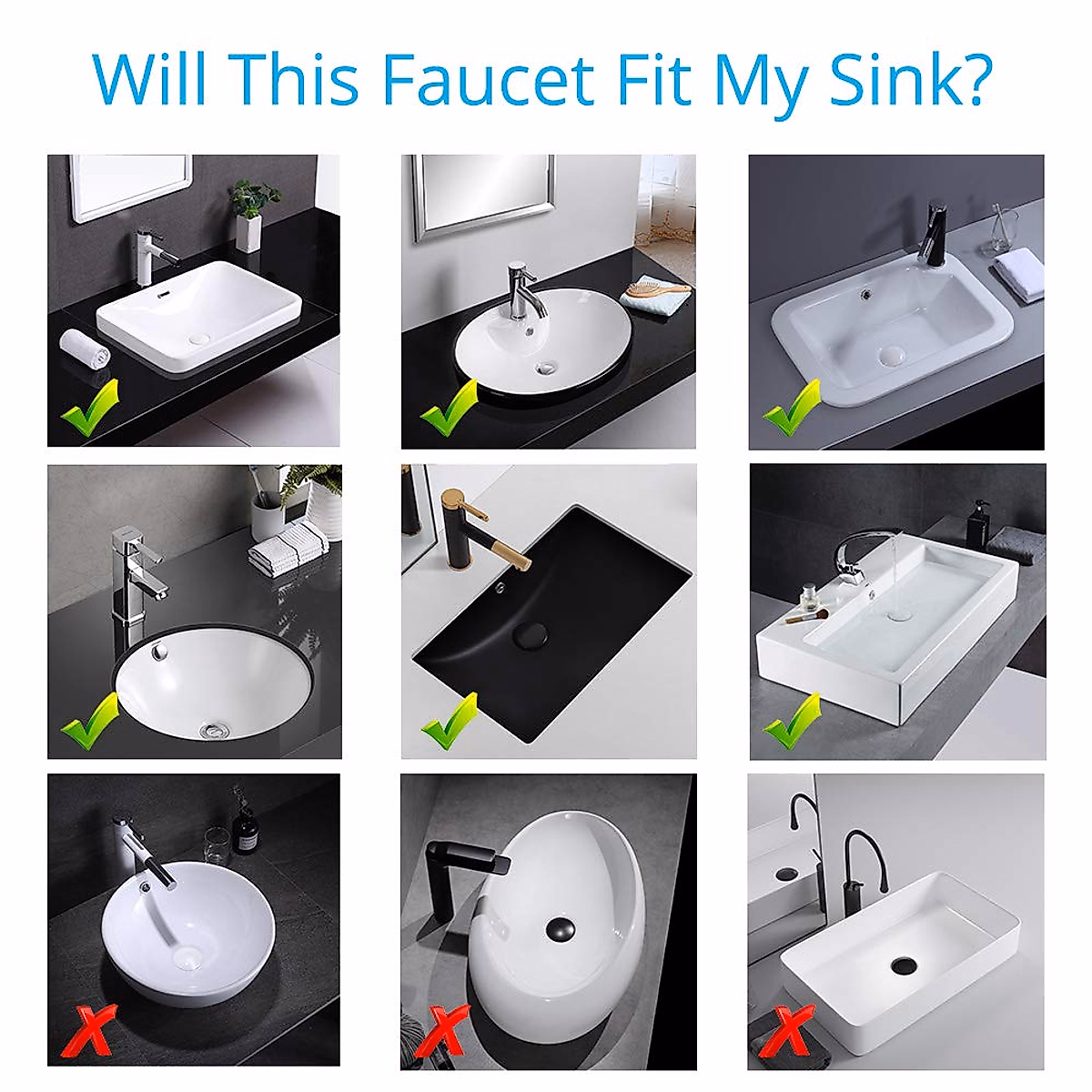 Will This Faucet Fit My Sink?