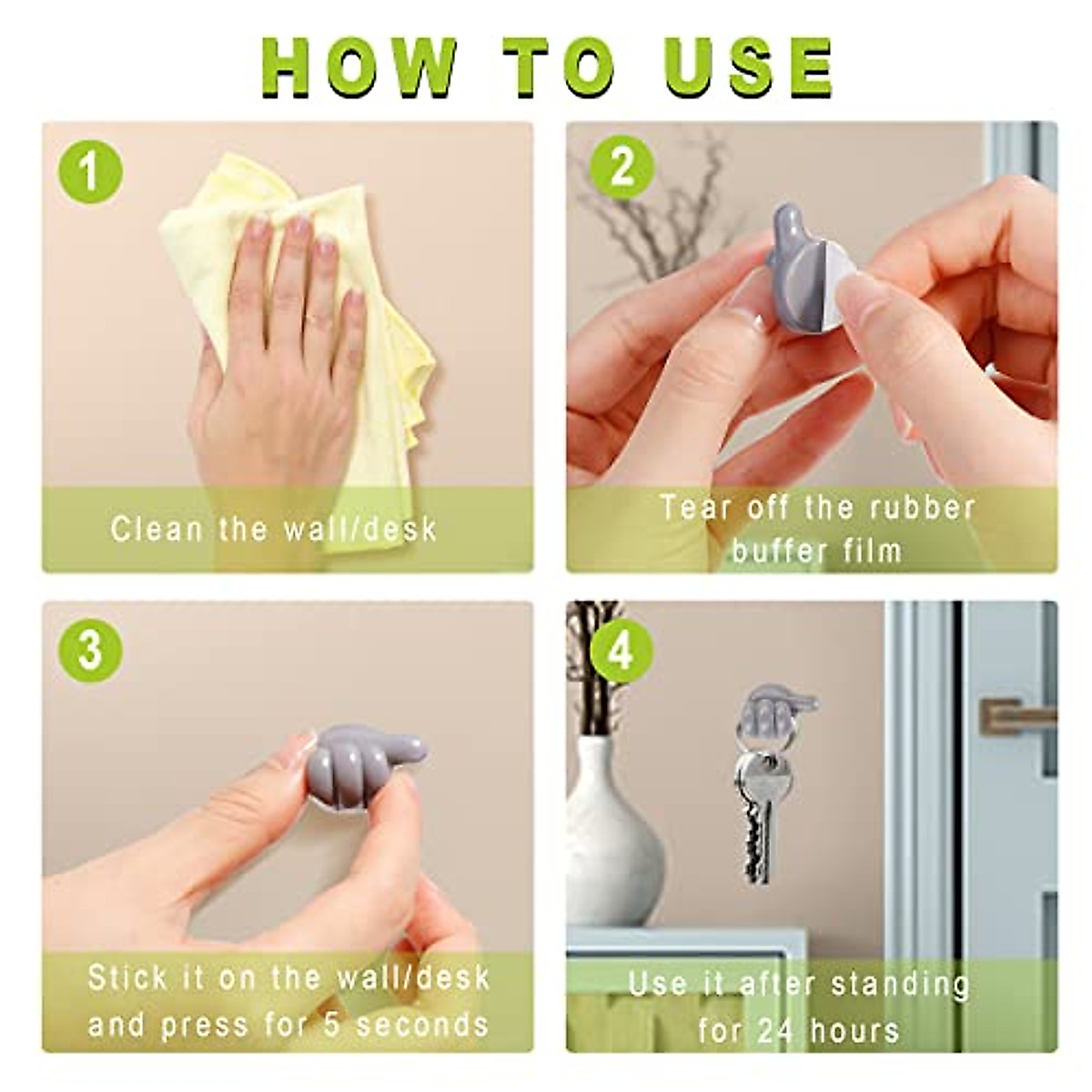 HOW TO USE

1

Clean the wall/desk

2

Tear off the rubber buffer film

3

Stick it on the wall/desk and press for 5 seconds

4

Use it after standing for 24 hours