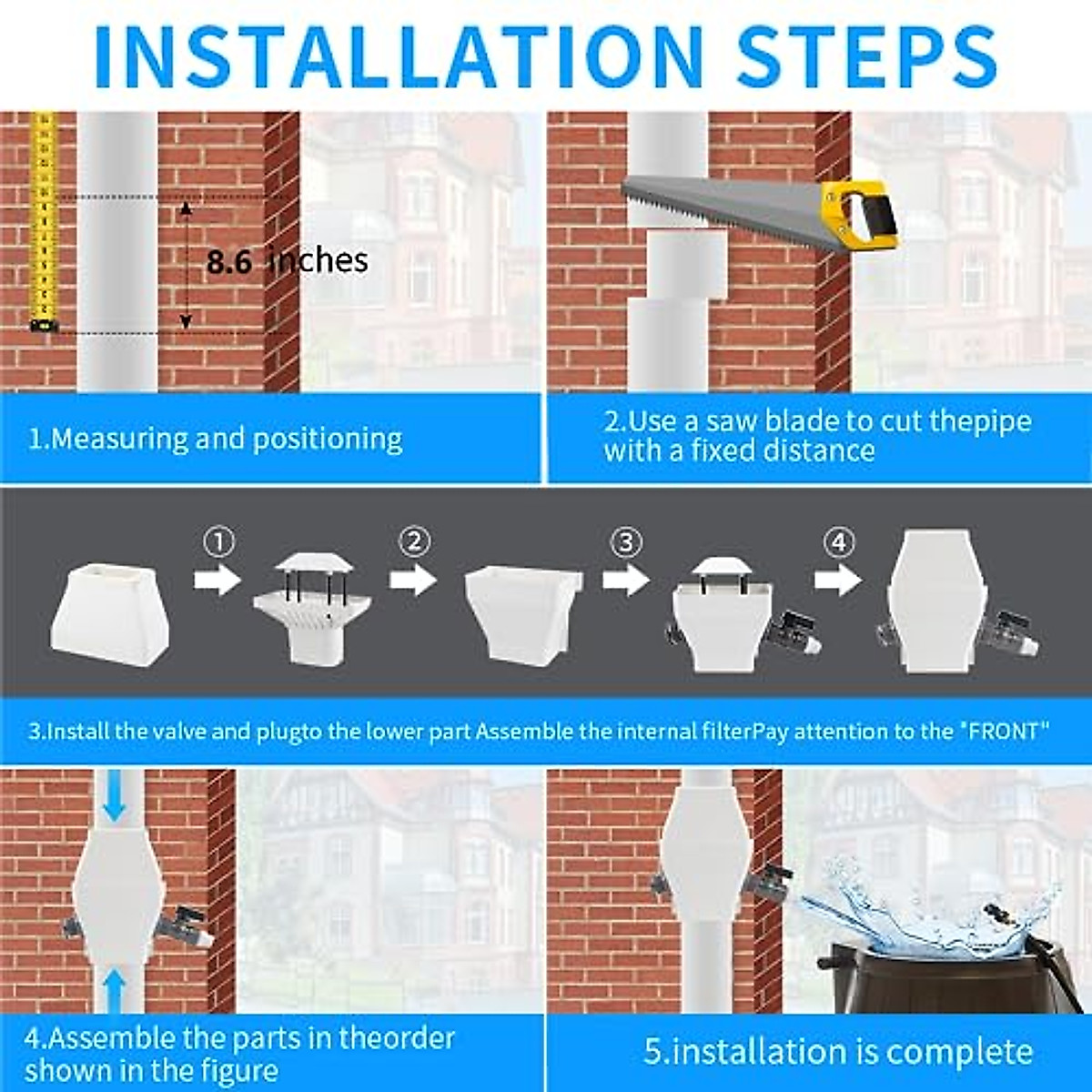 INSTALLATION STEPS

8.6 inches

1.Measuring and positioning

2.Use a saw blade to cut thepipe with a fixed distance

①

②

③

④

3.Install the valve and plugto the lower part Assemble the internal filterPay attention to the "FRONT"

4.Assemble the parts in theorder shown in the figure

5.installation is complete