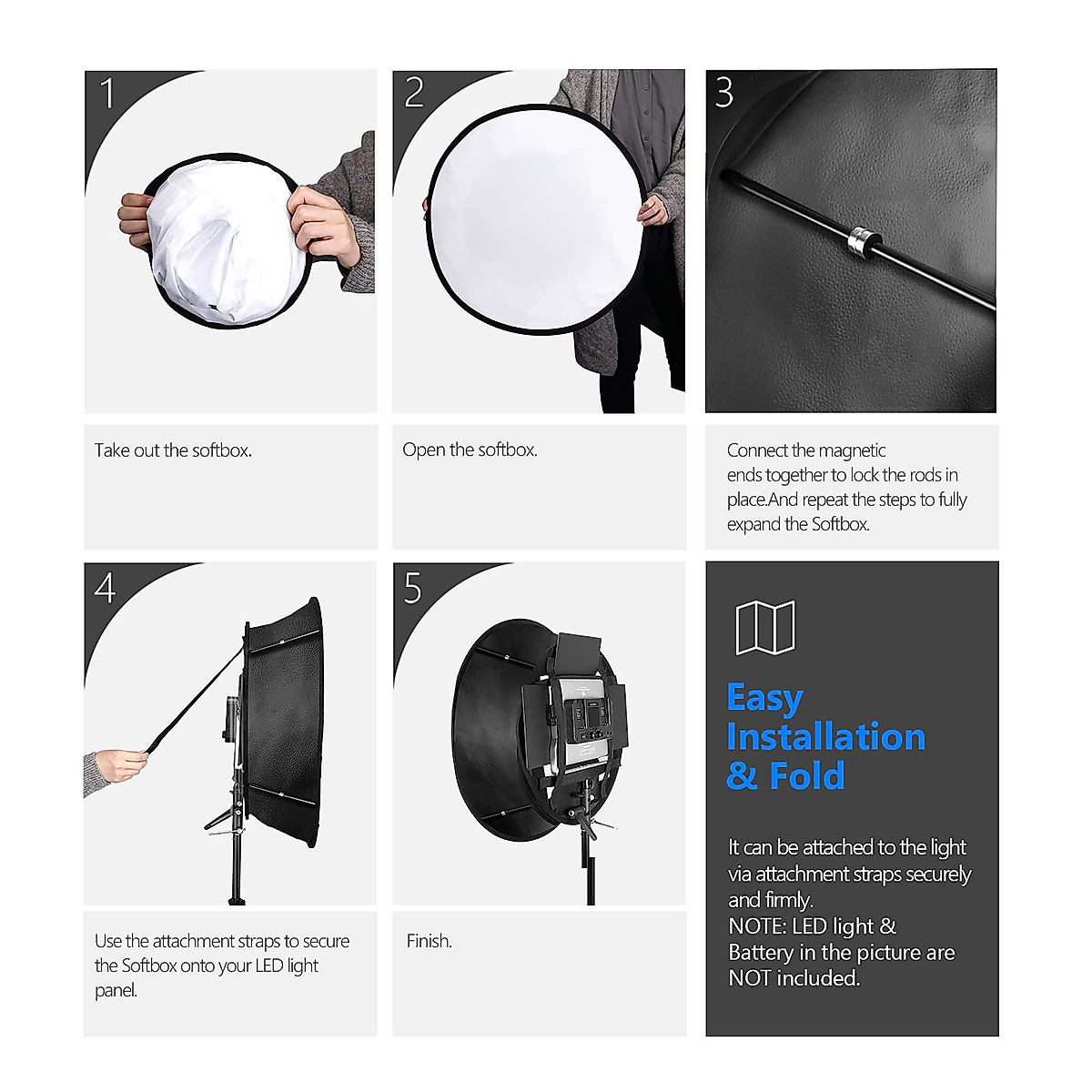 1

Take out the softbox.

2

Open the softbox.

3

Connect the magnetic ends together to lock the rods in place.And repeat the steps to fully expand the Softbox.

4

Use the attachment straps to secure the Softbox onto your LED light panel.

5

Finish.

Easy Installation & Fold

It can be attached to the light via attachment straps securely and firmly.
NOTE: LED light & Battery in the picture are NOT included.