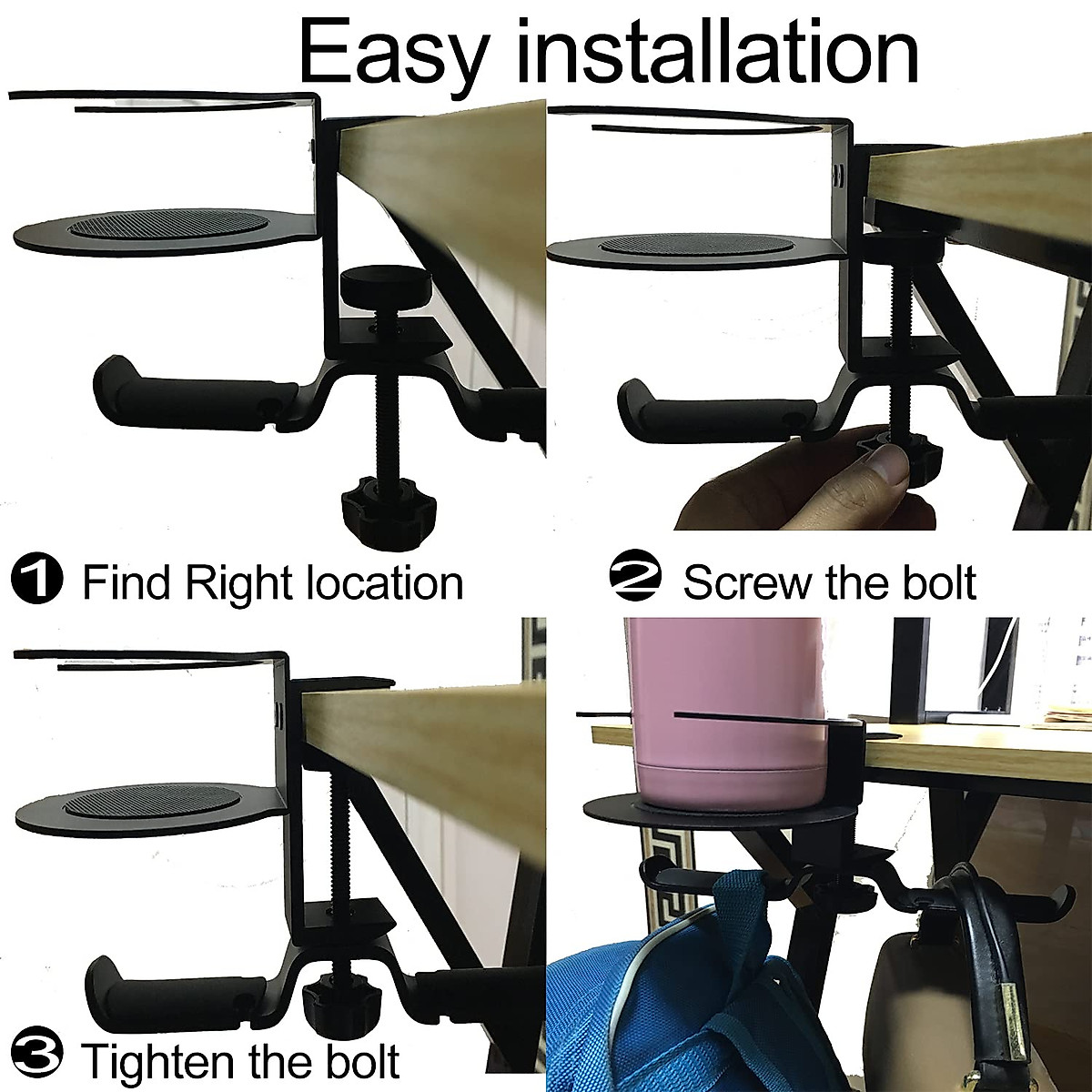 Easy installation

❶ Find Right location

❷ Screw the bolt

❸ Tighten the bolt