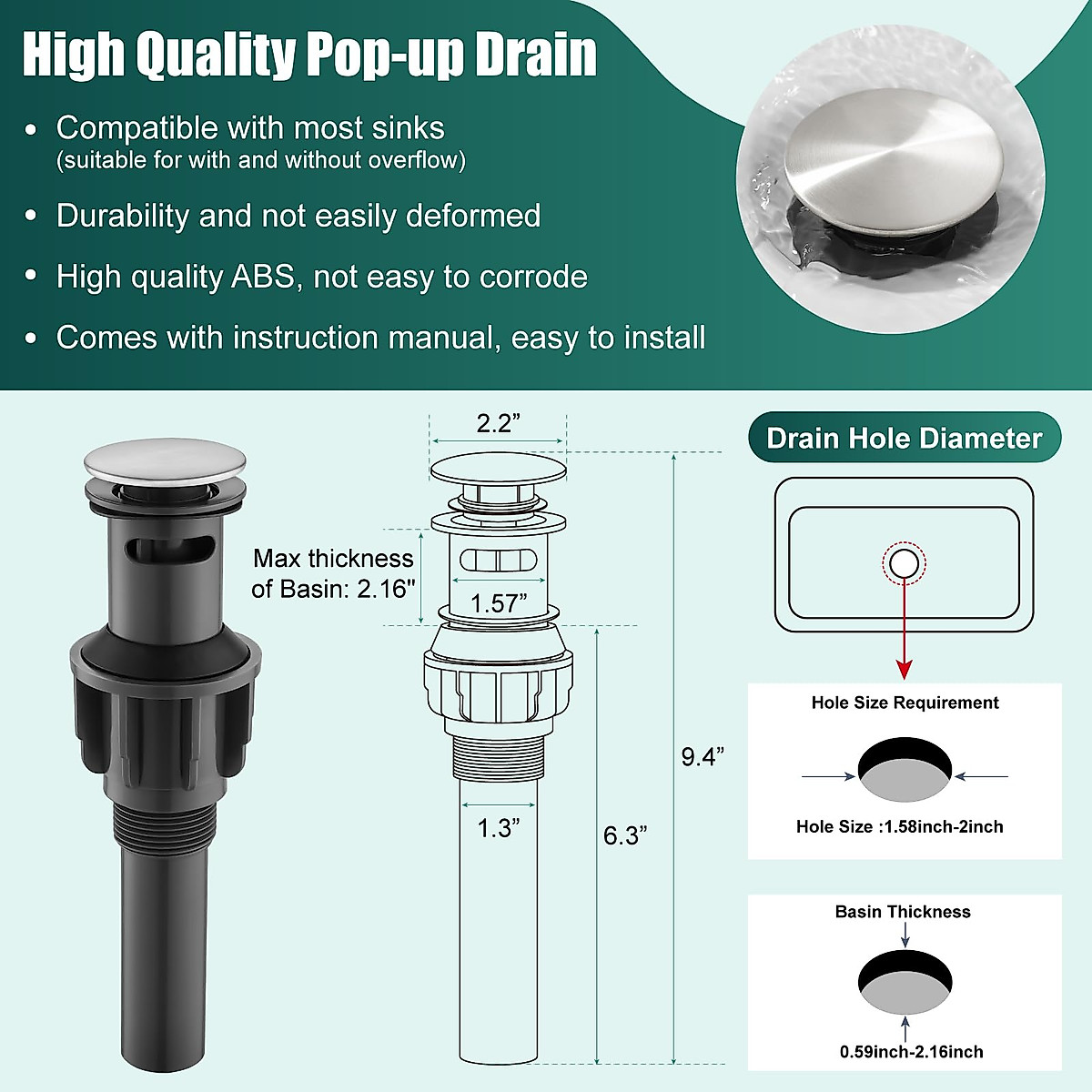 High Quality Pop-up Drain

• Compatible with most sinks (suitable for with and without overflow)

• Durability and not easily deformed

• High quality ABS, not easy to corrode

• Comes with instruction manual, easy to install

2.2”

Max thickness of Basin: 2.16"

1.57”

1.3”

6.3”

9.4”

Drain Hole Diameter

Hole Size Requirement

Hole Size :1.58inch-2inch

Basin Thickness

0.59inch-2.16inch