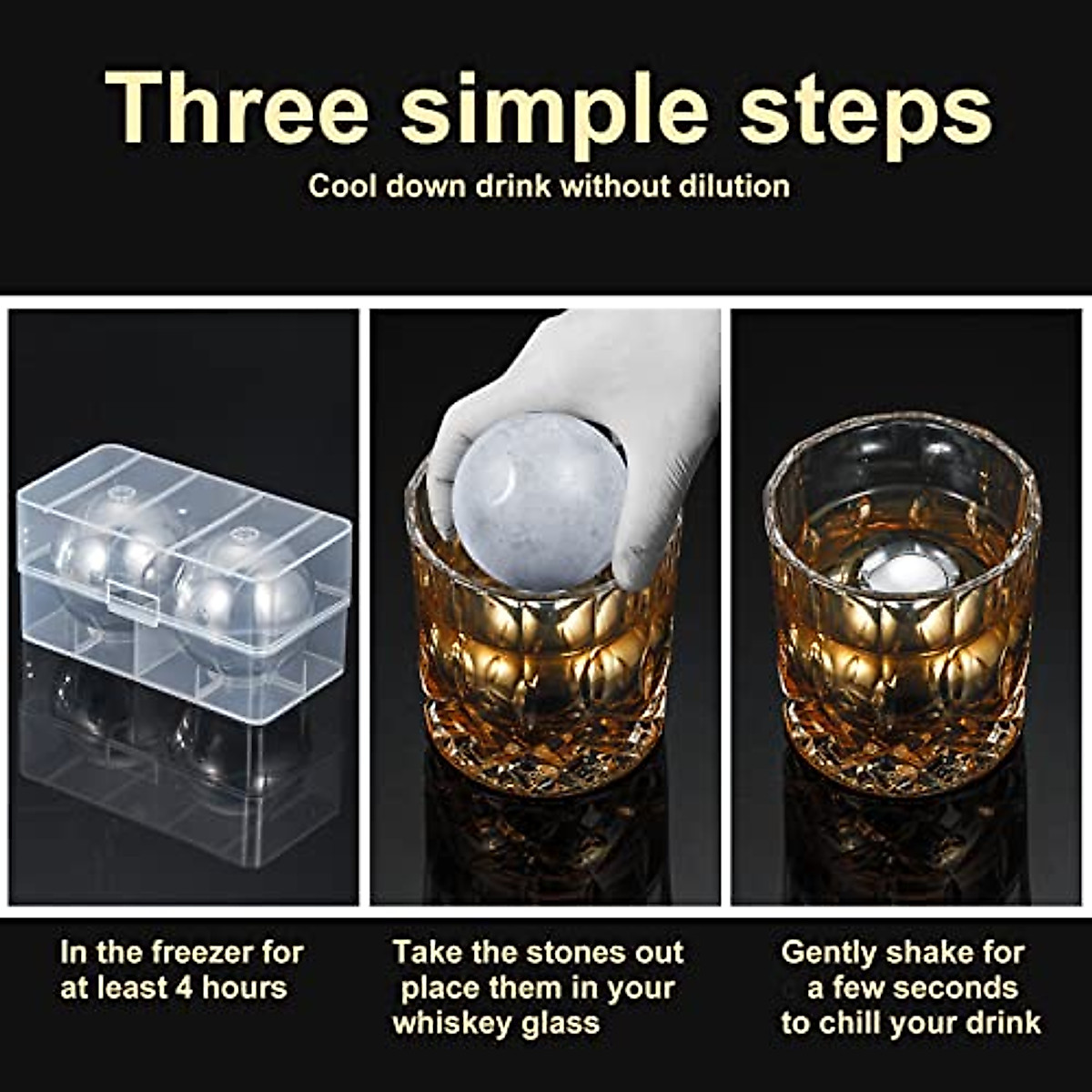 Three simple steps

Cool down drink without dilution

In the freezer for at least 4 hours

Take the stones out place them in your whiskey glass

Gently shake for a few seconds to chill your drink