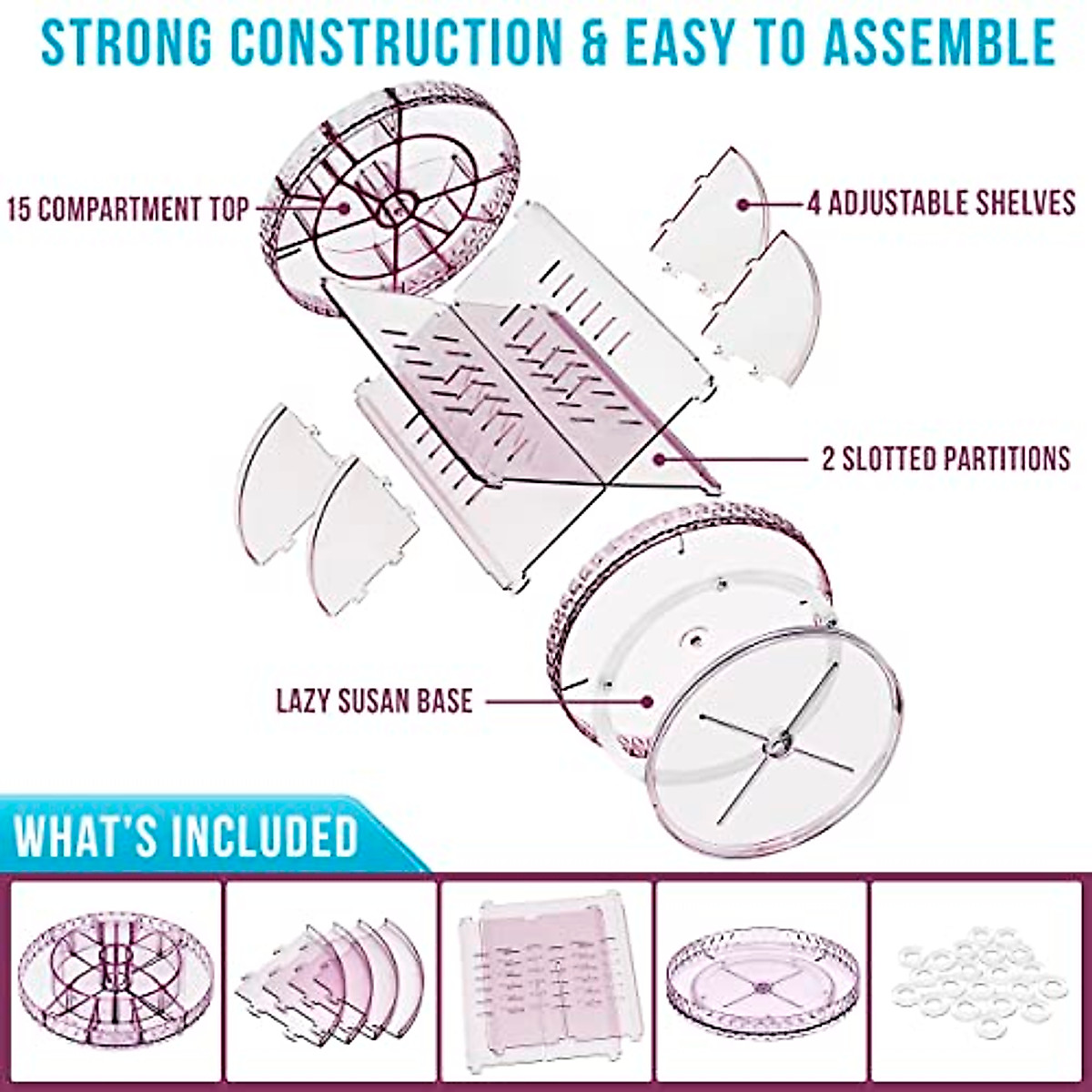 STRONG CONSTRUCTION & EASY TO ASSEMBLE

15 COMPARTMENT TOP

4 ADJUSTABLE SHELVES

2 SLOTTED PARTITIONS

LAZY SUSAN BASE

WHAT'S INCLUDED