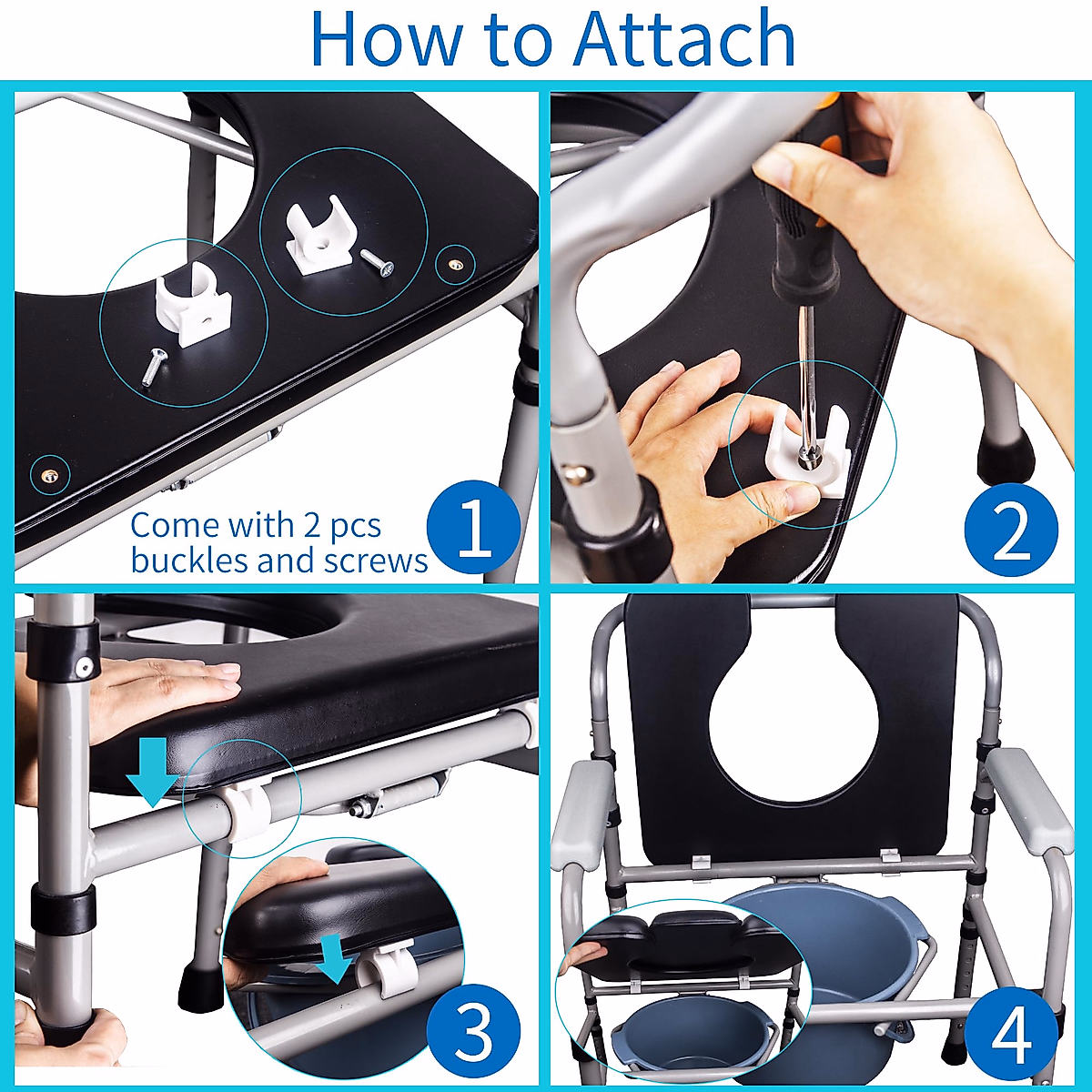 How to Attach

Come with 2 pcs buckles and screws

1

2

3

4