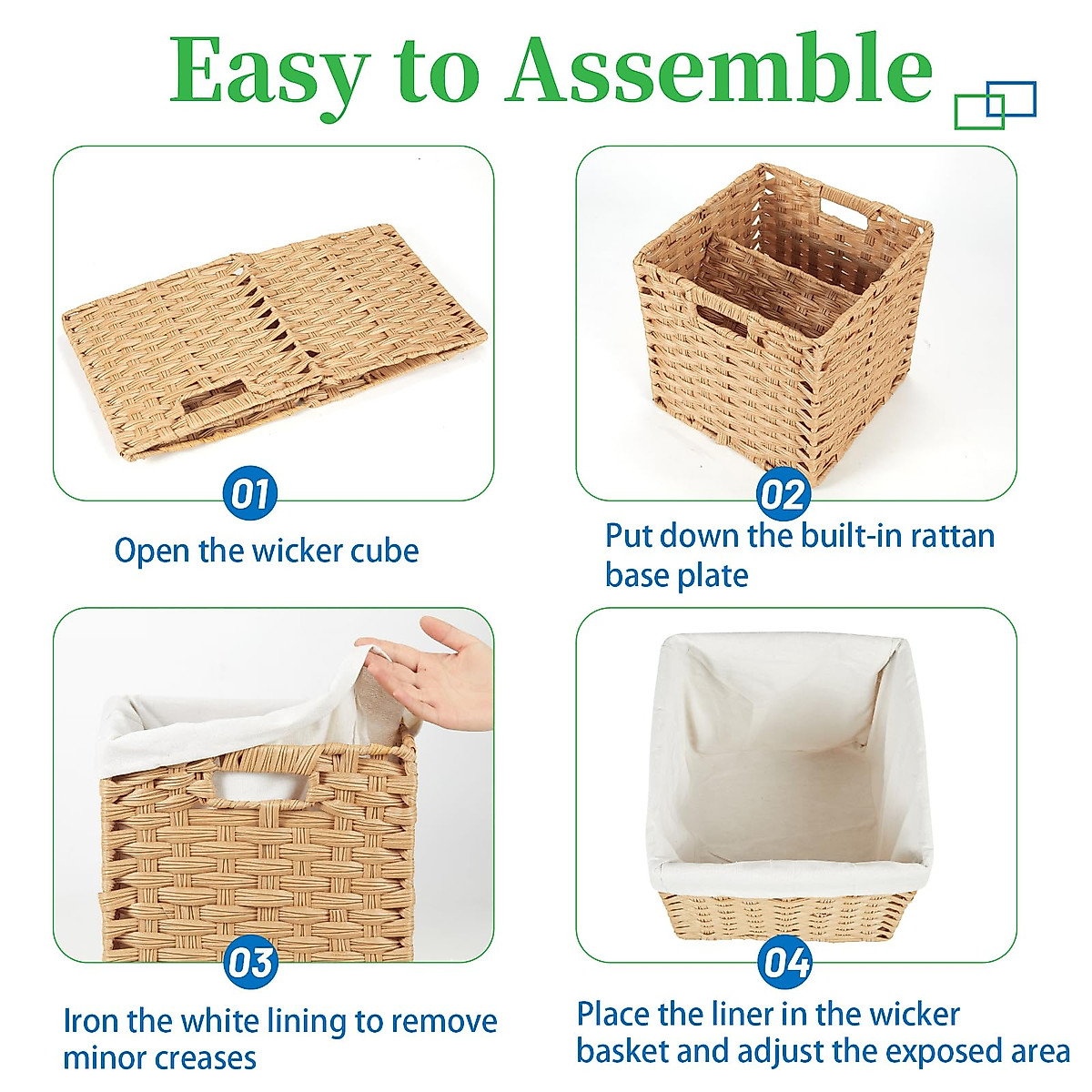 Easy to Assemble

01
Open the wicker cube

02
Put down the built-in rattan base plate

03
Iron the white lining to remove minor creases

04
Place the liner in the wicker basket and adjust the exposed area