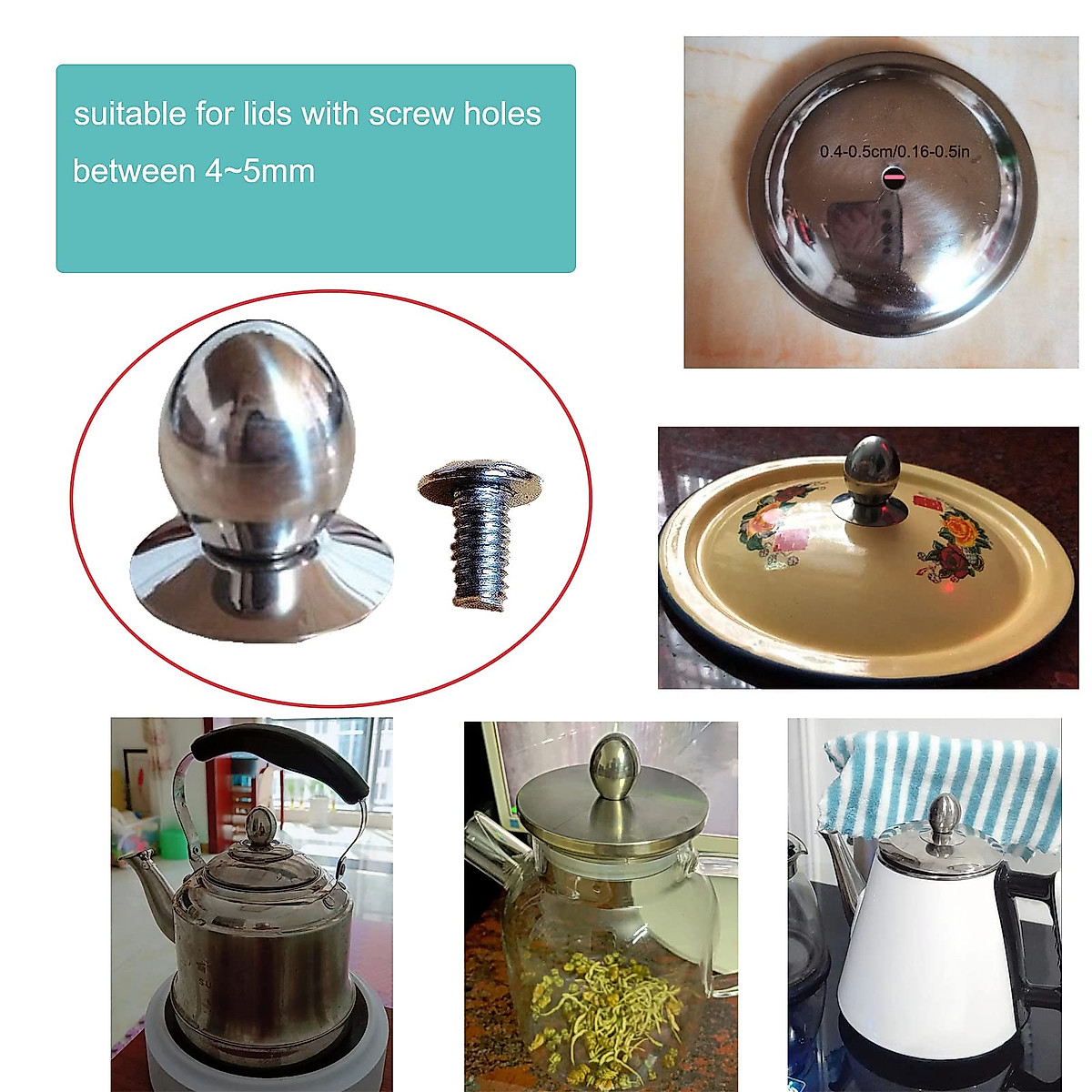 suitable for lids with screw holes between 4~5mm

0.4-0.5cm/0.16-0.5in